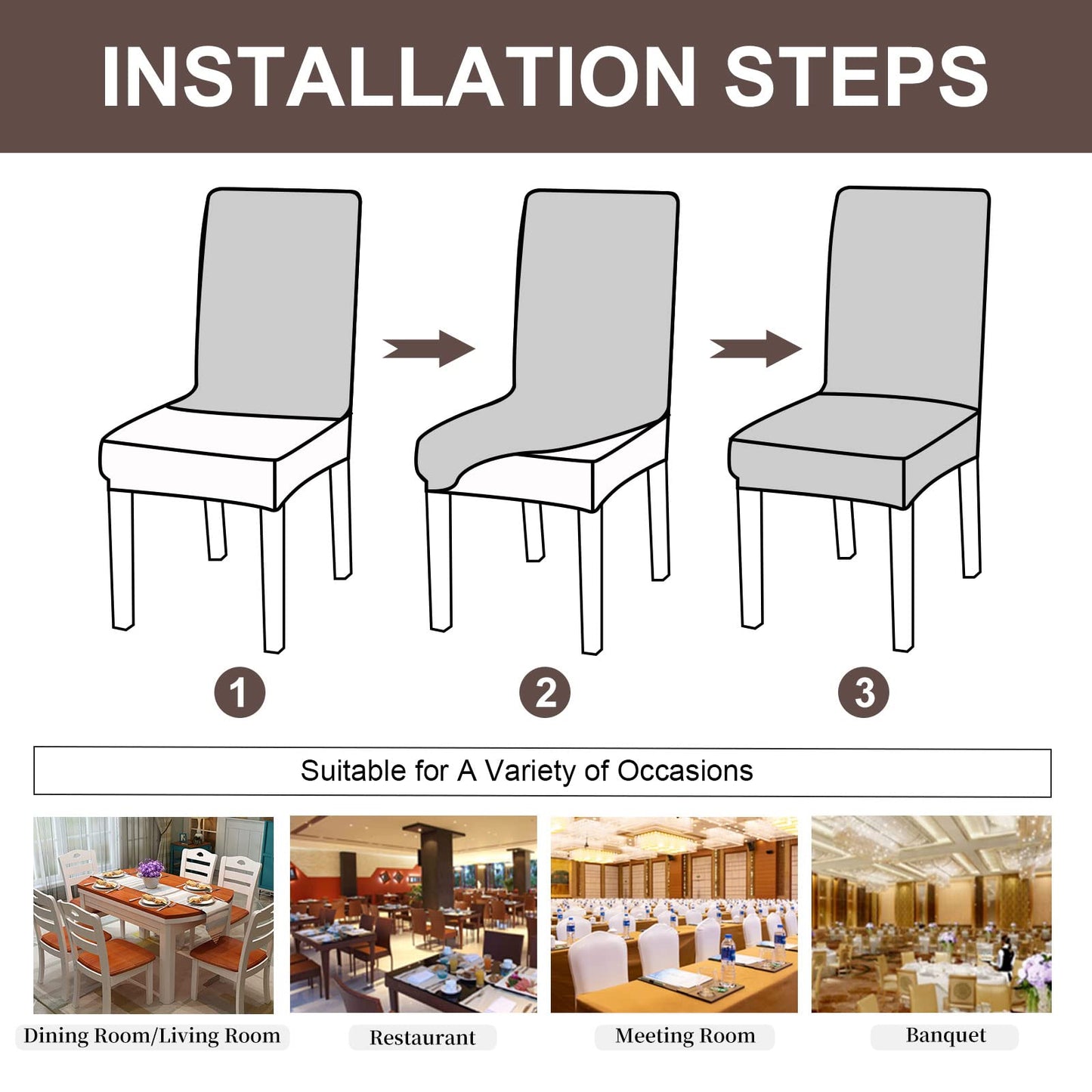 INSTALLATION STEPS

1

2

3

Suitable for A Variety of Occasions

Dining Room/Living Room

Restaurant

Meeting Room

Banquet