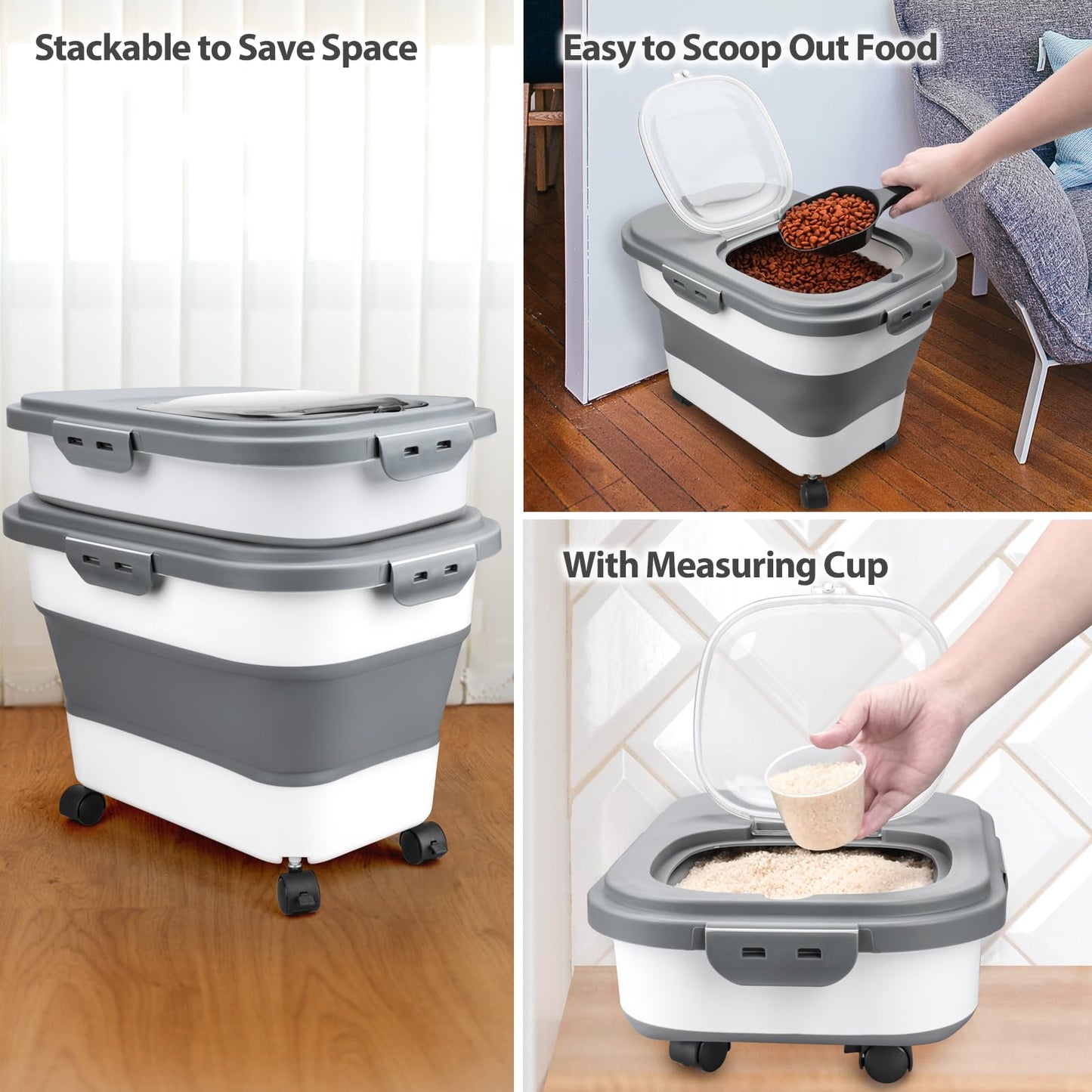 Stackable to Save Space

Easy to Scoop Out Food

With Measuring Cup