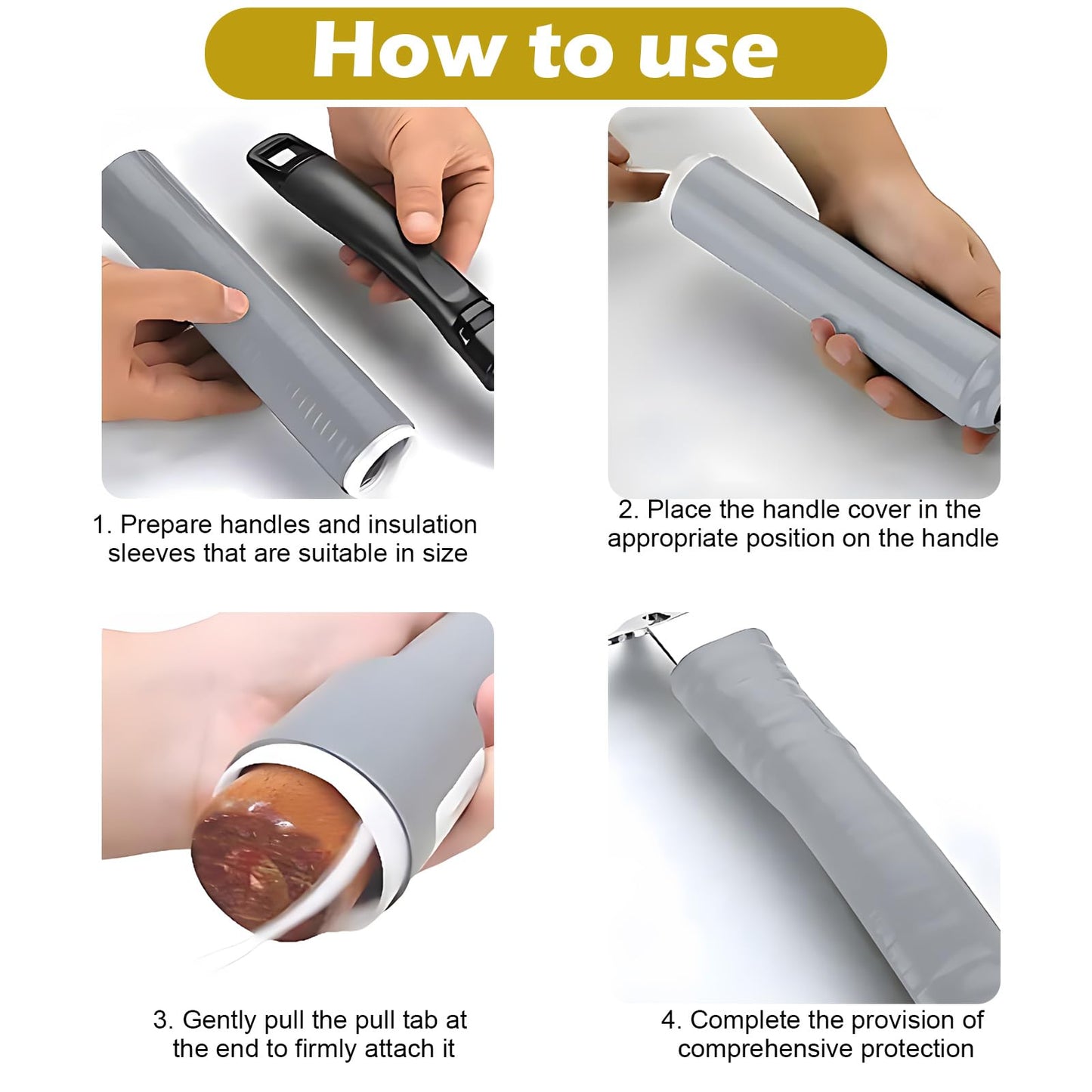 How to use

1. Prepare handles and insulation sleeves that are suitable in size

2. Place the handle cover in the appropriate position on the handle

3. Gently pull the pull tab at the end to firmly attach it

4. Complete the provision of comprehensive protection