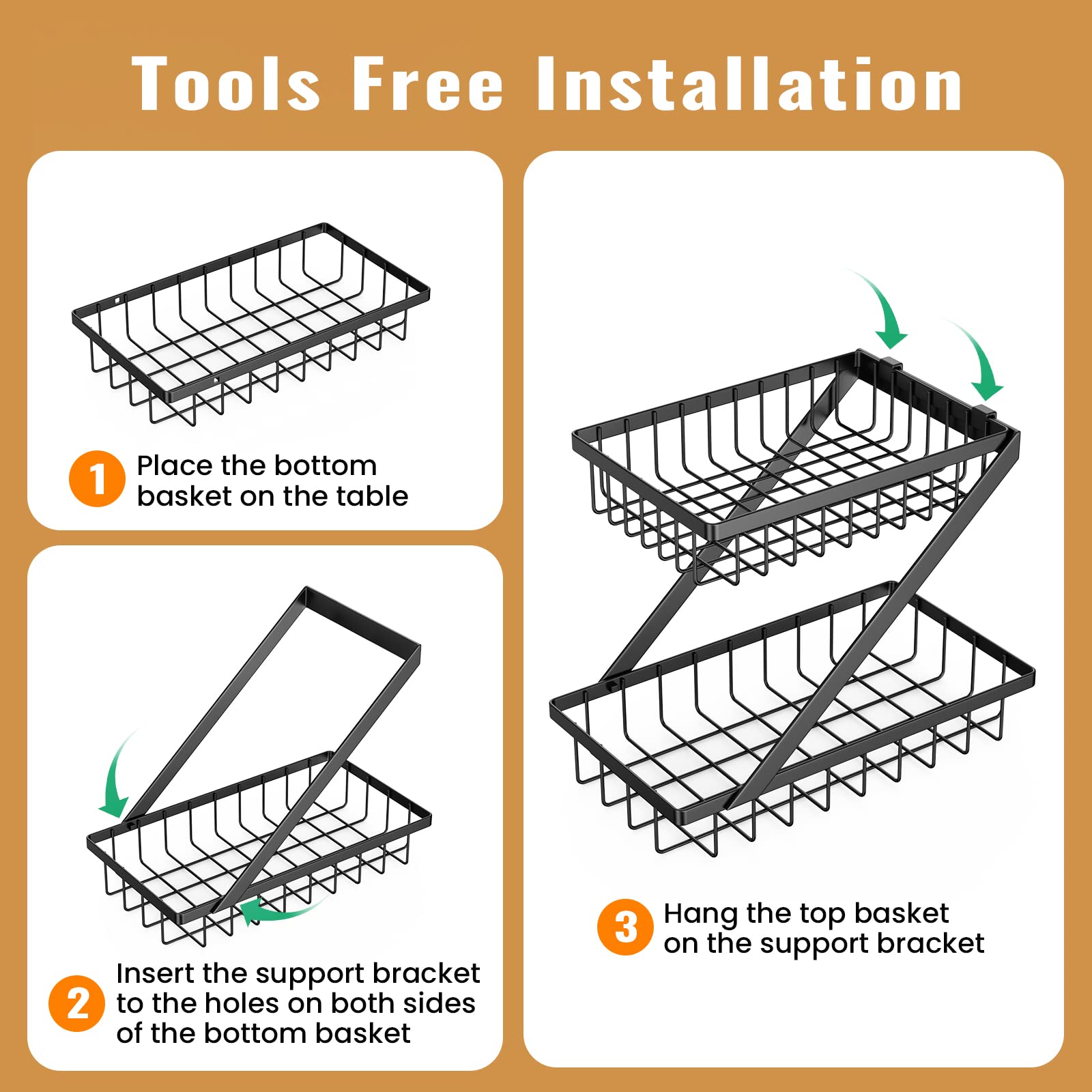 Tools Free Installation

1 Place the bottom basket on the table

2 Insert the support bracket to the holes on both sides of the bottom basket

3 Hang the top basket on the support bracket