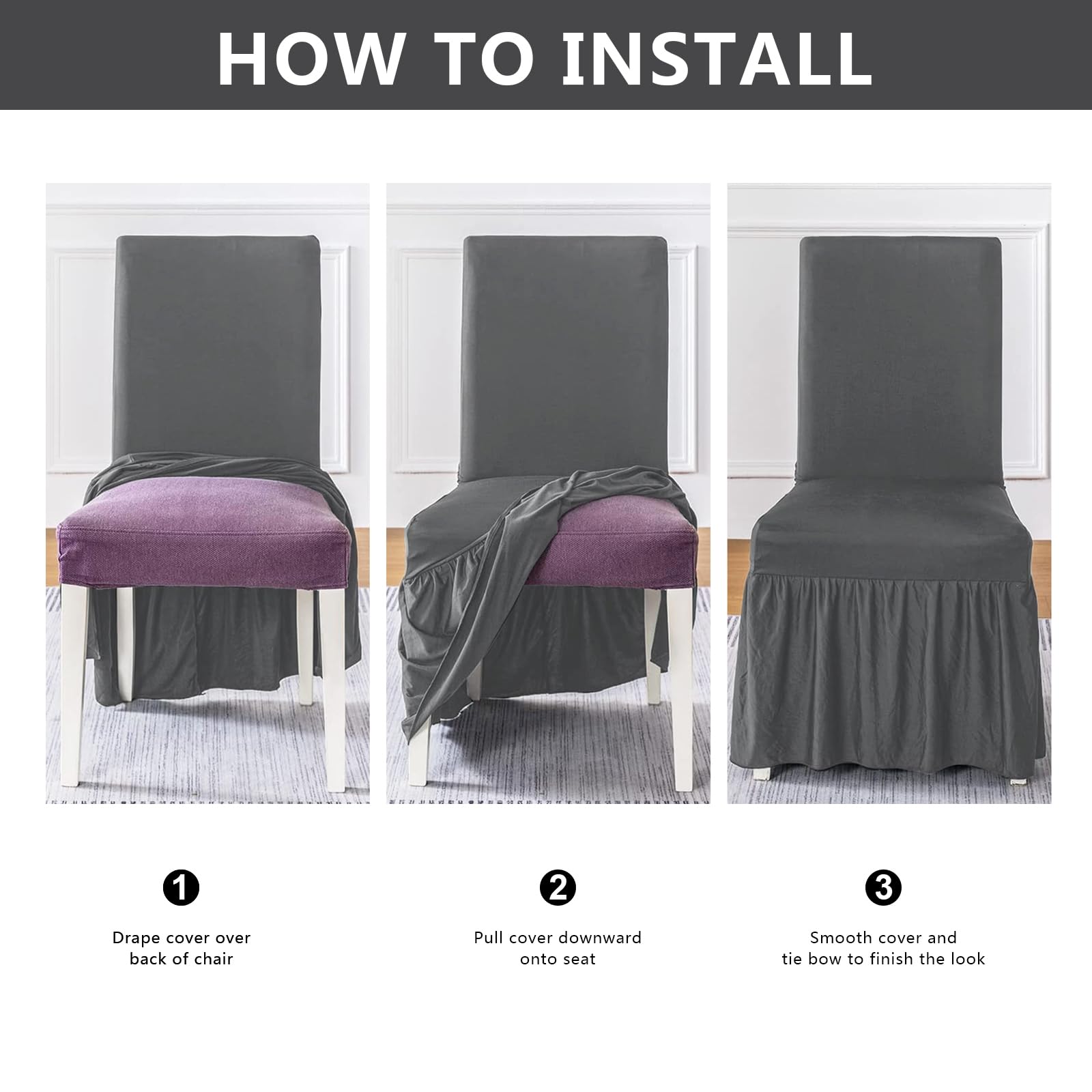 HOW TO INSTALL

1
Drape cover over back of chair

2
Pull cover downward onto seat

3
Smooth cover and tie bow to finish the look