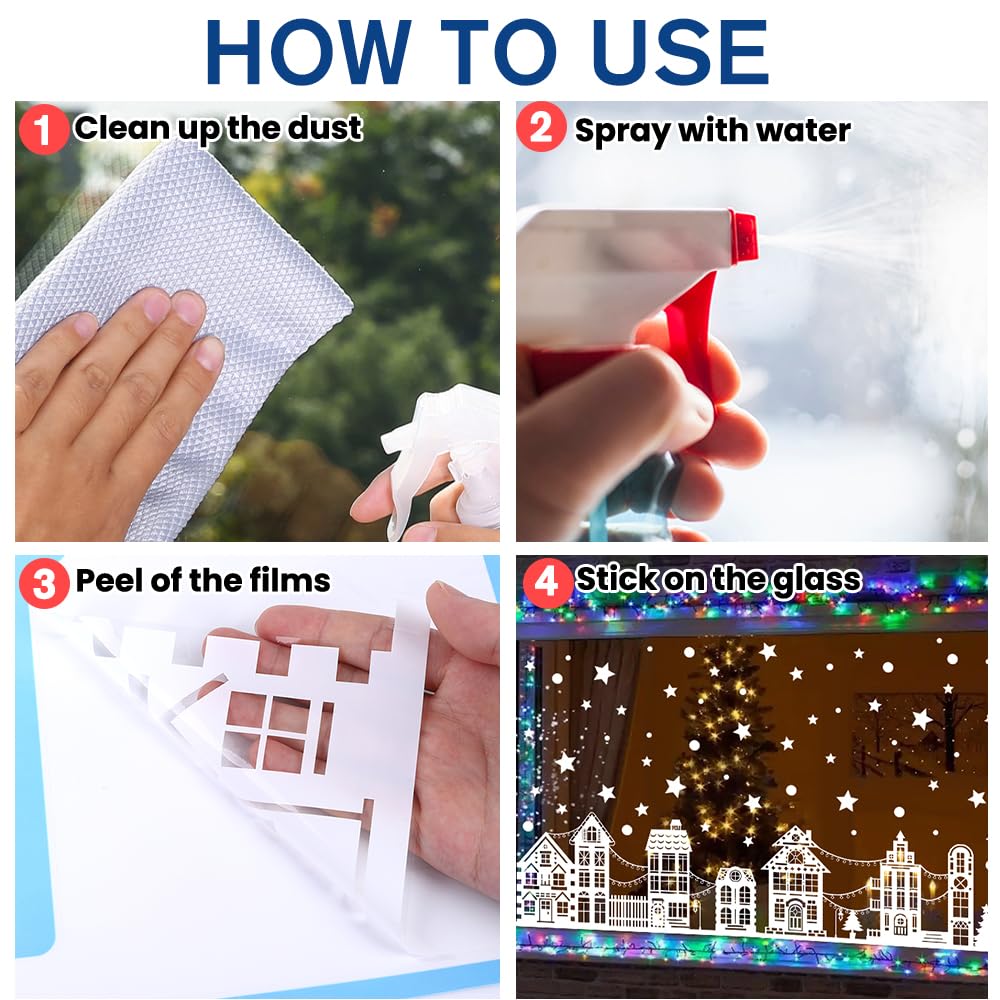 HOW TO USE

1 Clean up the dust

2 Spray with water

3 Peel of the films

4 Stick on the glass