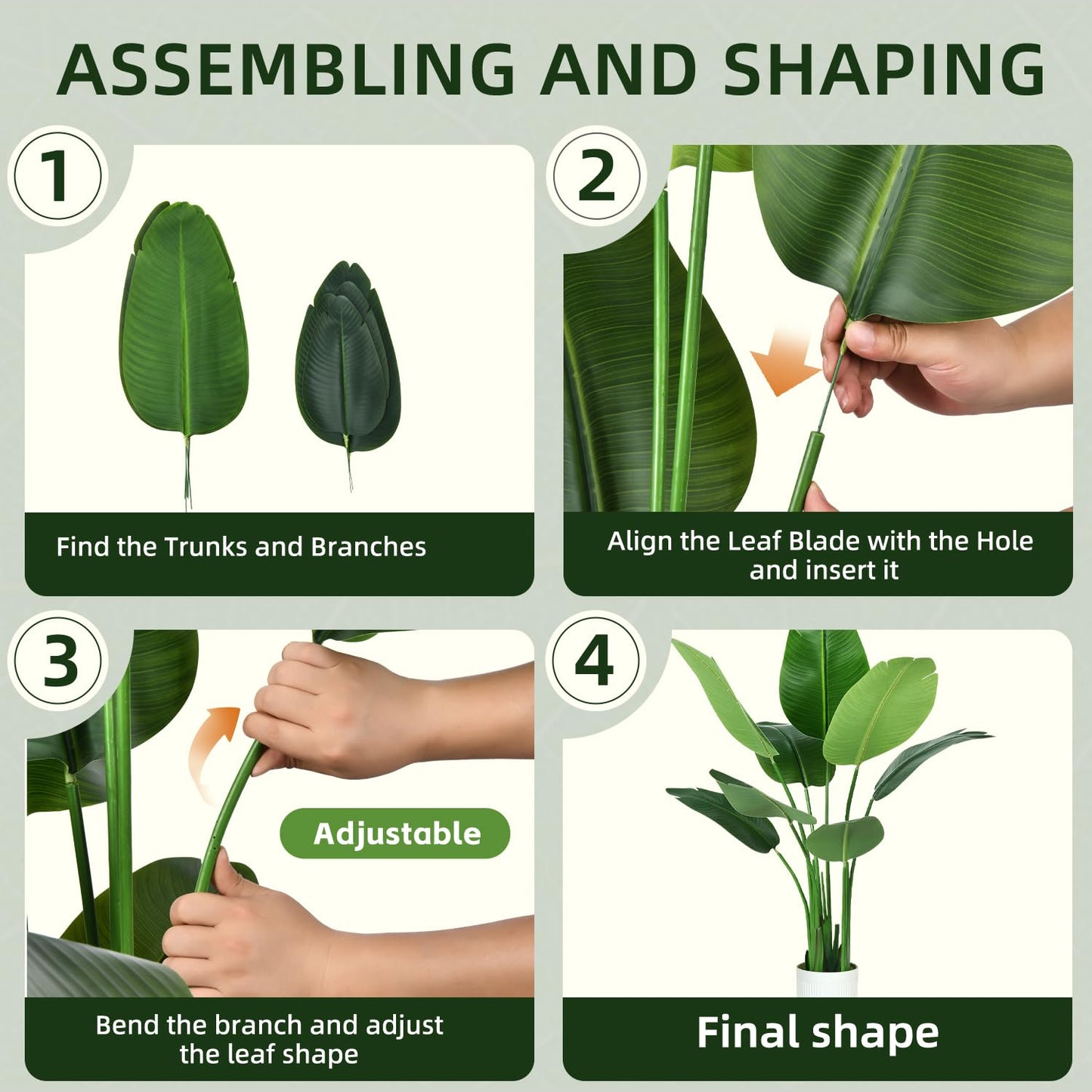 ASSEMBLING AND SHAPING

1

Find the Trunks and Branches

2

Align the Leaf Blade with the Hole and insert it

3

Adjustable

Bend the branch and adjust the leaf shape

4

Final shape