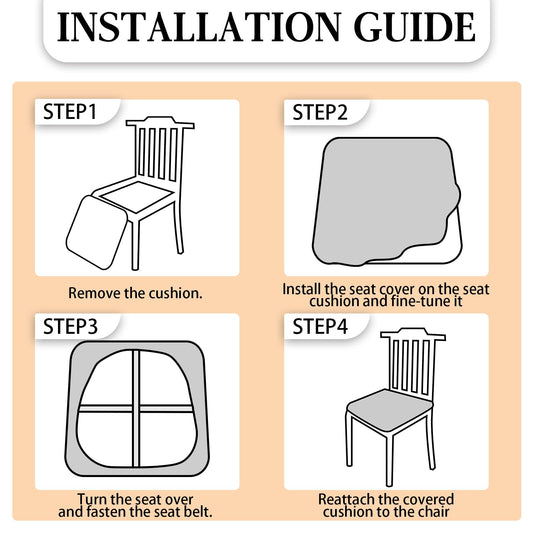 INSTALLATION GUIDE

STEP1

Remove the cushion.

STEP2

Install the seat cover on the seat cushion and fine-tune it

STEP3

Turn the seat over and fasten the seat belt.

STEP4

Reattach the covered cushion to the chair