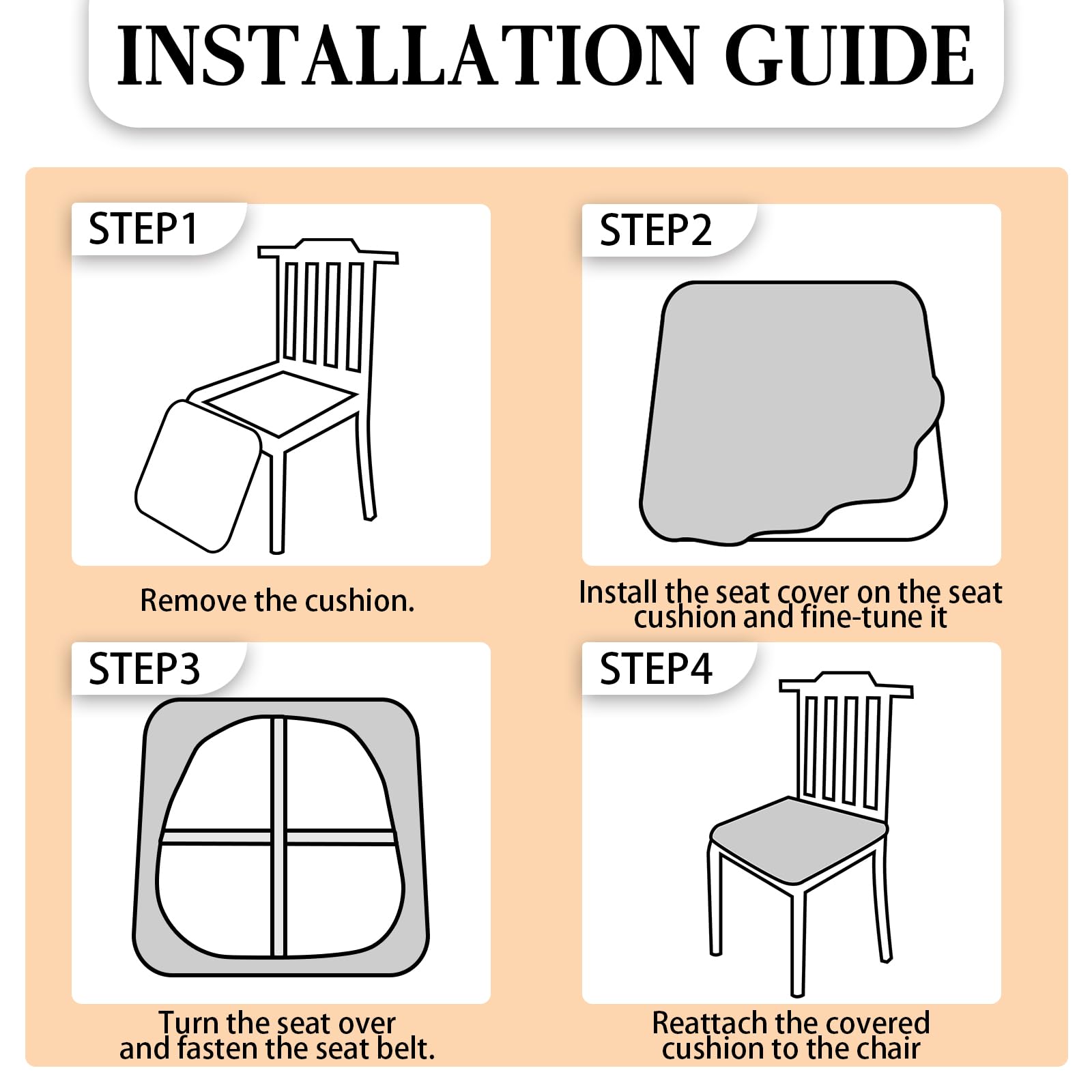 INSTALLATION GUIDE

STEP1

Remove the cushion.

STEP2

Install the seat cover on the seat cushion and fine-tune it

STEP3

Turn the seat over and fasten the seat belt.

STEP4

Reattach the covered cushion to the chair