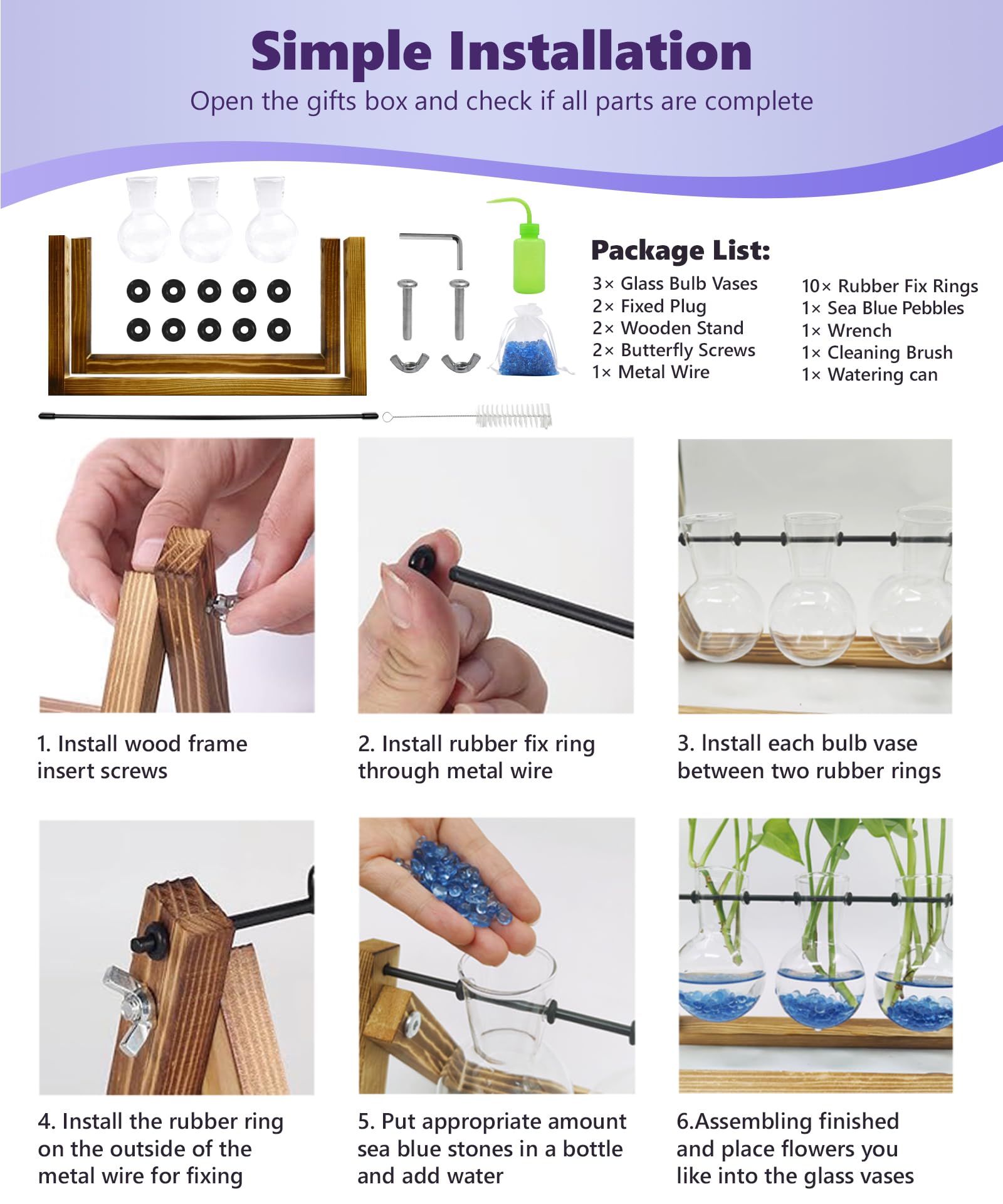 Simple Installation

Open the gifts box and check if all parts are complete

Package List:

3× Glass Bulb Vases
2× Fixed Plug
2× Wooden Stand
2× Butterfly Screws
1× Metal Wire

10× Rubber Fix Rings
1× Sea Blue Pebbles
1× Wrench
1× Cleaning Brush
1× Watering can

1. Install wood frame insert screws

2. Install rubber fix ring through metal wire

3. Install each bulb vase between two rubber rings

4. Install the rubber ring on the outside of the metal wire for fixing

5. Put appropriate amount sea blue stones in a bottle and add water

6.Assembling finished and place flowers you like into the glass vases