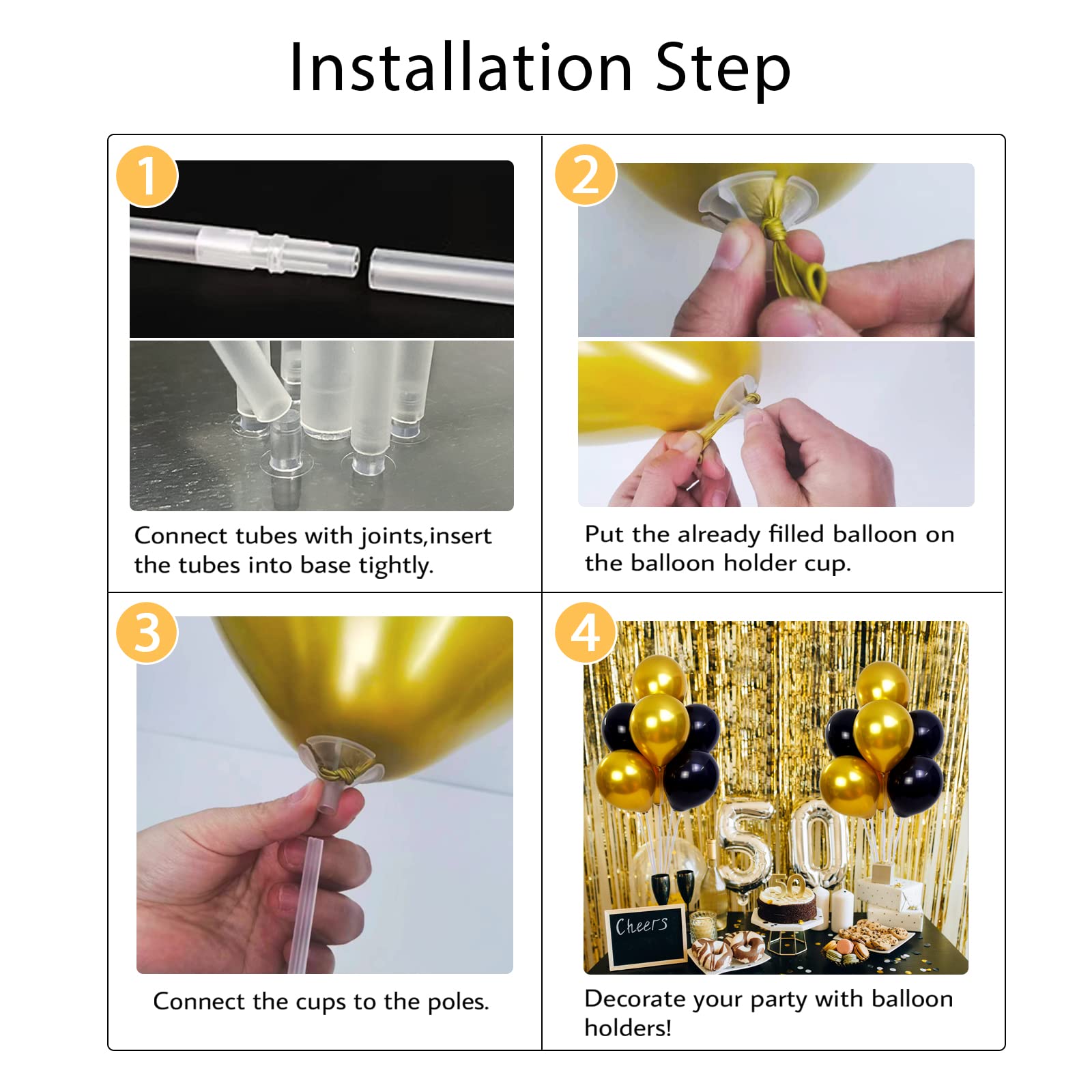 Installation Step

1

Connect tubes with joints,insert the tubes into base tightly.

2

Put the already filled balloon on the balloon holder cup.

3

Connect the cups to the poles.

4

50

50

Cheers

Decorate your party with balloon holders!