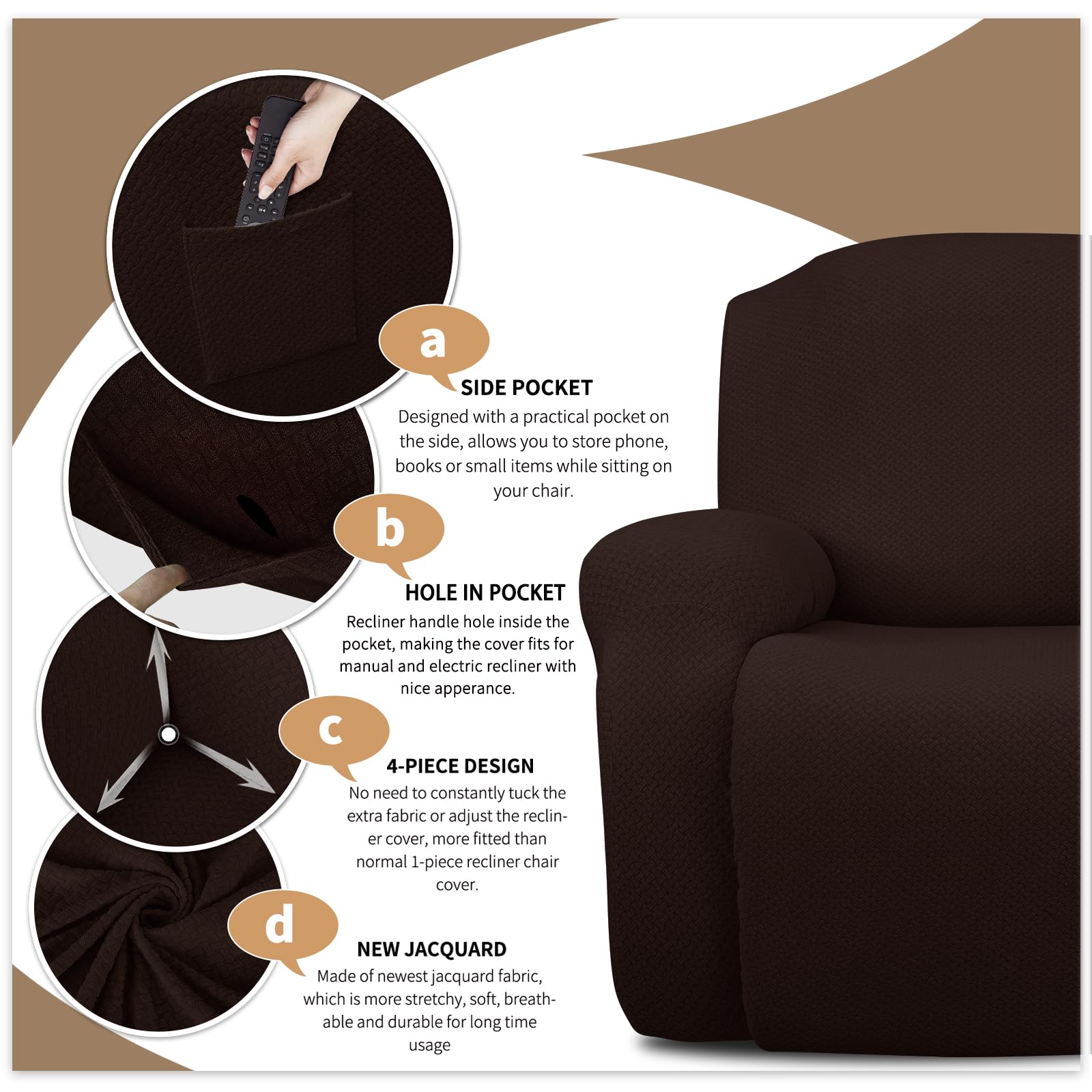 a

SIDE POCKET

Designed with a practical pocket on the side, allows you to store phone, books or small items while sitting on your chair.

b

HOLE IN POCKET

Recliner handle hole inside the pocket, making the cover fits for manual and electric recliner with nice apperance.

c

4-PIECE DESIGN

No need to constantly tuck the extra fabric or adjust the recliner cover, more fitted than normal 1-piece recliner chair cover.

d

NEW JACQUARD

Made of newest jacquard fabric, which is more stretchy, soft, breathable and durable for long time usage