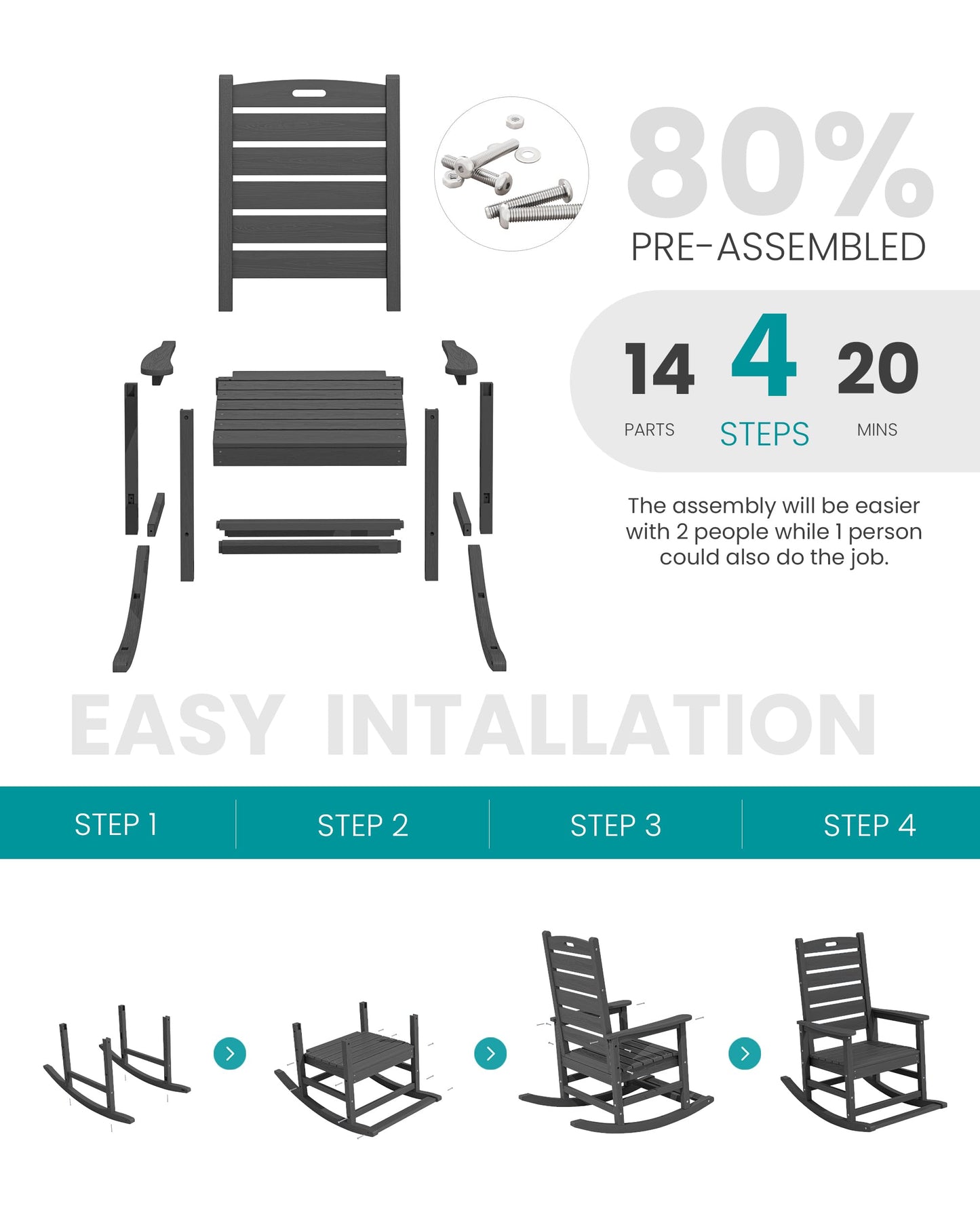 80%
PRE-ASSEMBLED

14
PARTS

4
STEPS

20
MINS

The assembly will be easier with 2 people while 1 person could also do the job.

EASY INTALLATION

STEP 1
STEP 2
STEP 3
STEP 4