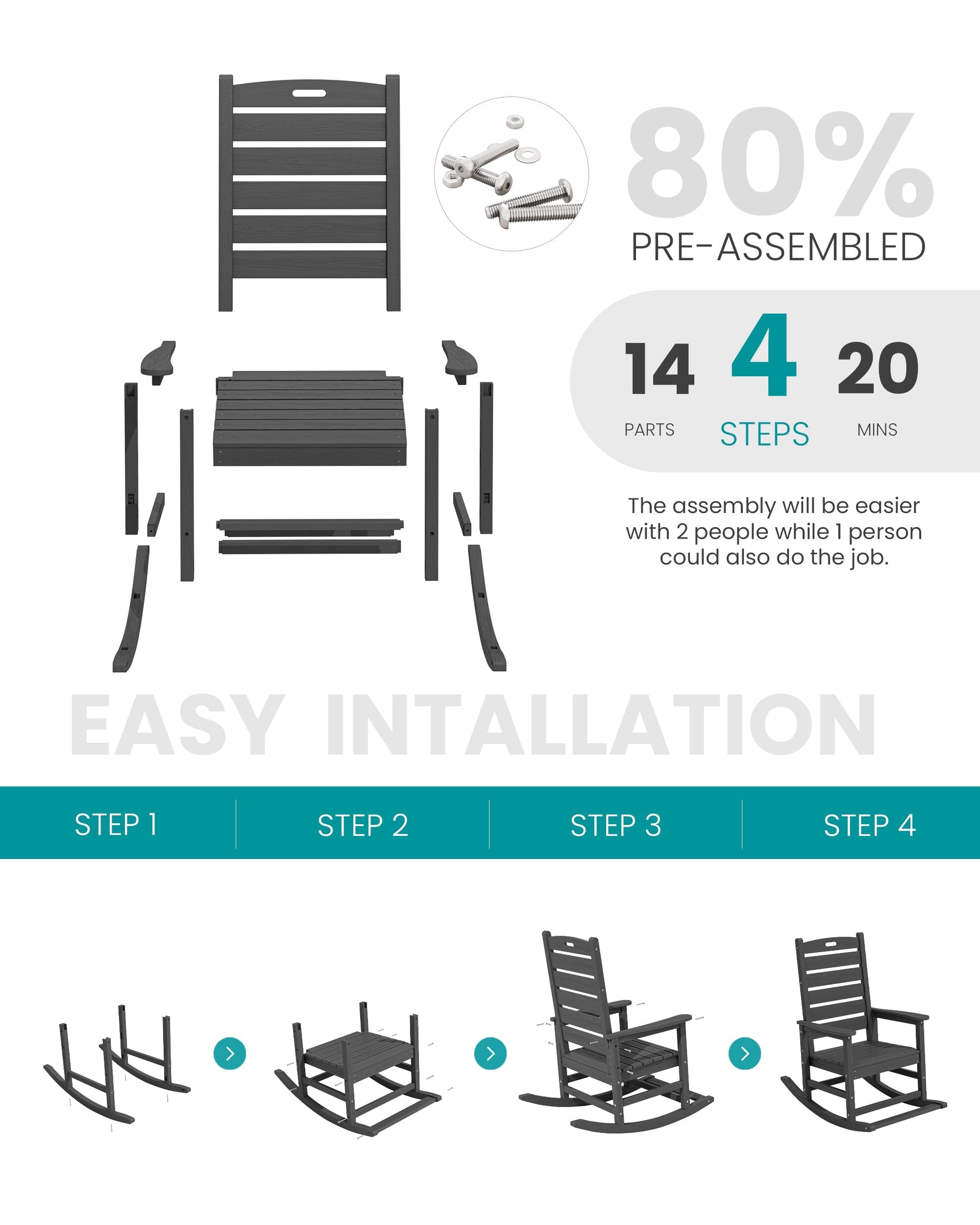 80%
PRE-ASSEMBLED

14
PARTS

4
STEPS

20
MINS

The assembly will be easier with 2 people while 1 person could also do the job.

EASY INTALLATION

STEP 1

STEP 2

STEP 3

STEP 4