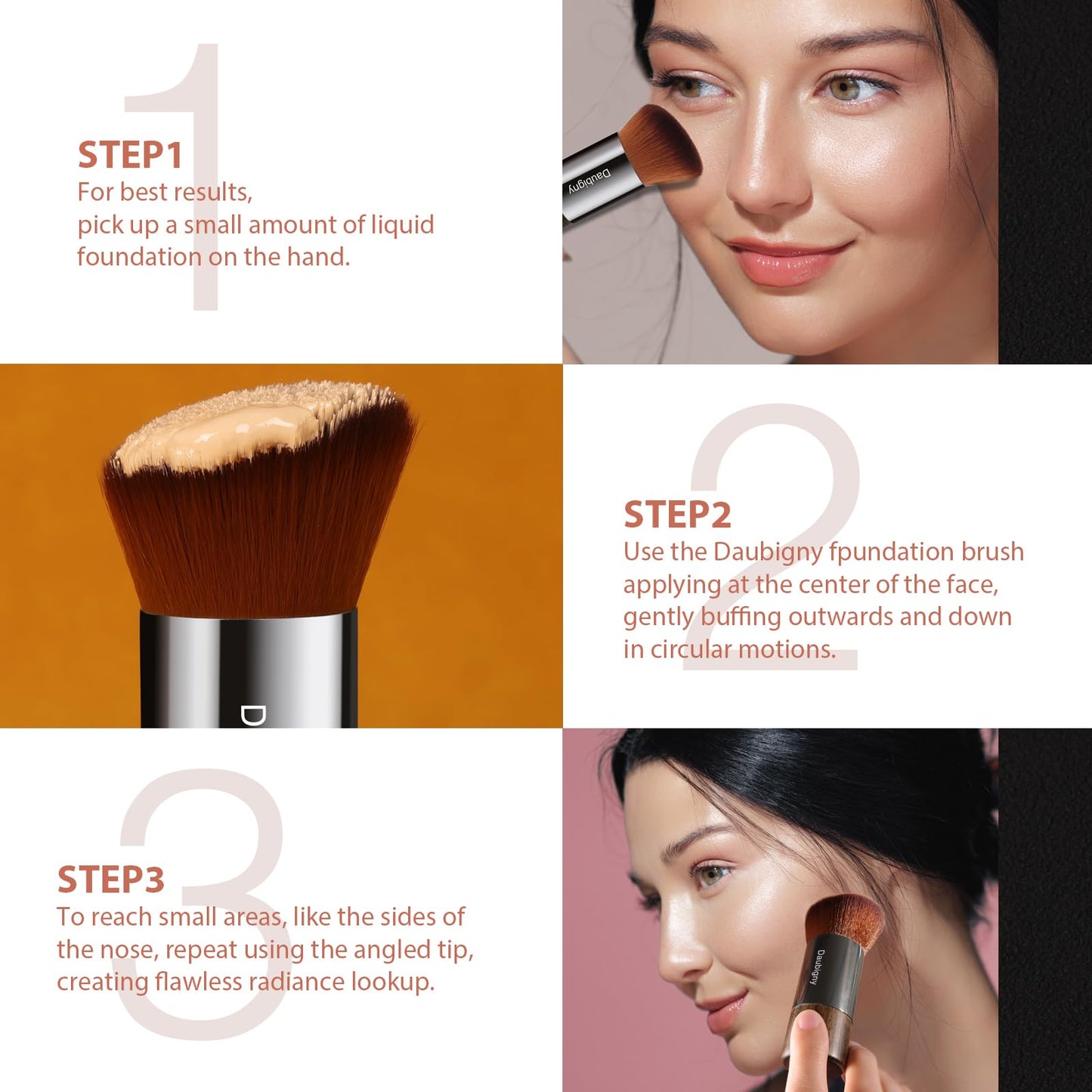 1

STEP1
For best results,
pick up a small amount of liquid foundation on the hand.

Daubigny

D

2

STEP2
Use the Daubigny fpundation brush applying at the center of the face, gently buffing outwards and down in circular motions.

3

STEP3
To reach small areas, like the sides of the nose, repeat using the angled tip, creating flawless radiance lookup.

Daubigny