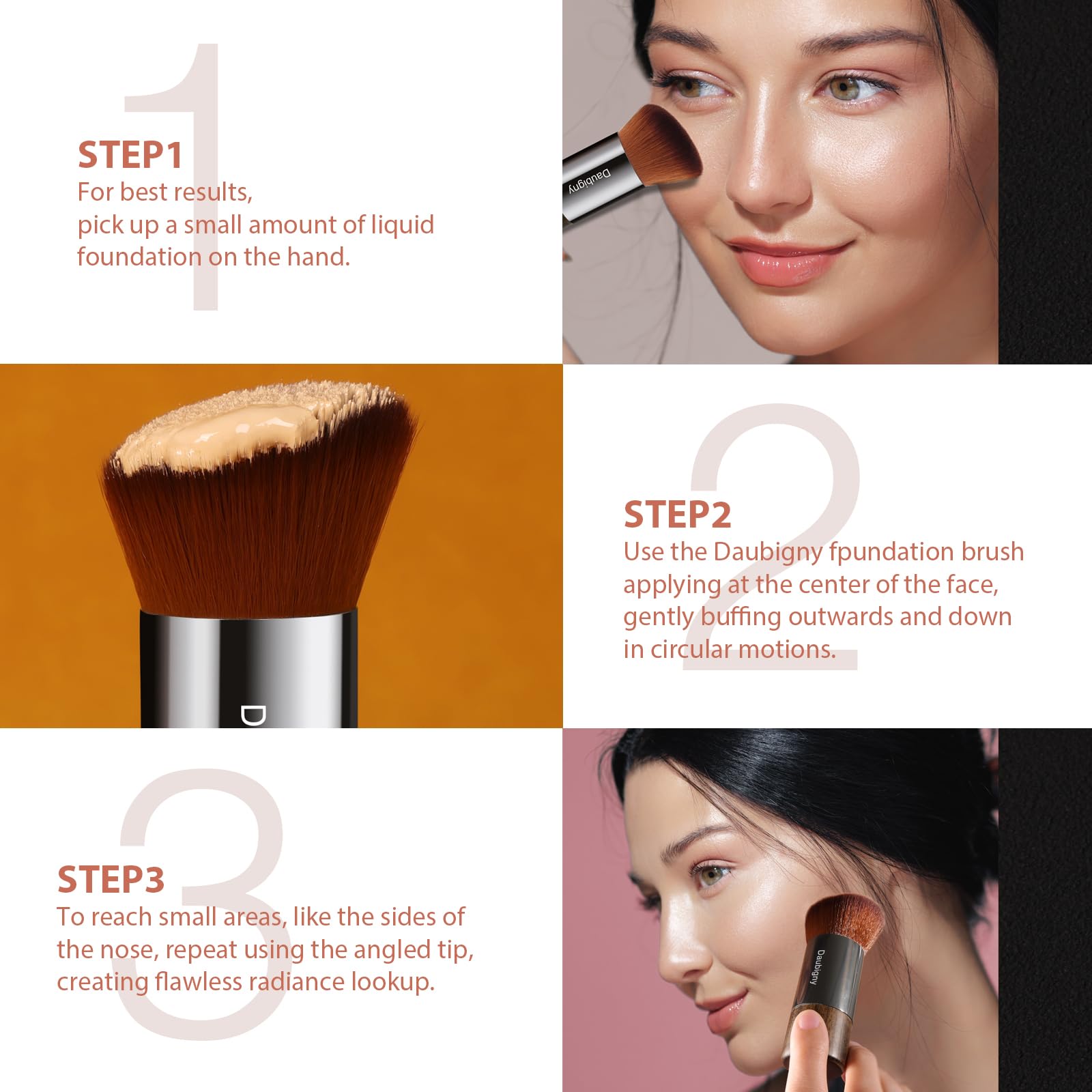 1

STEP1
For best results,
pick up a small amount of liquid foundation on the hand.

Daubigny

D

2

STEP2
Use the Daubigny fpundation brush applying at the center of the face, gently buffing outwards and down in circular motions.

3

STEP3
To reach small areas, like the sides of the nose, repeat using the angled tip, creating flawless radiance lookup.

Daubigny