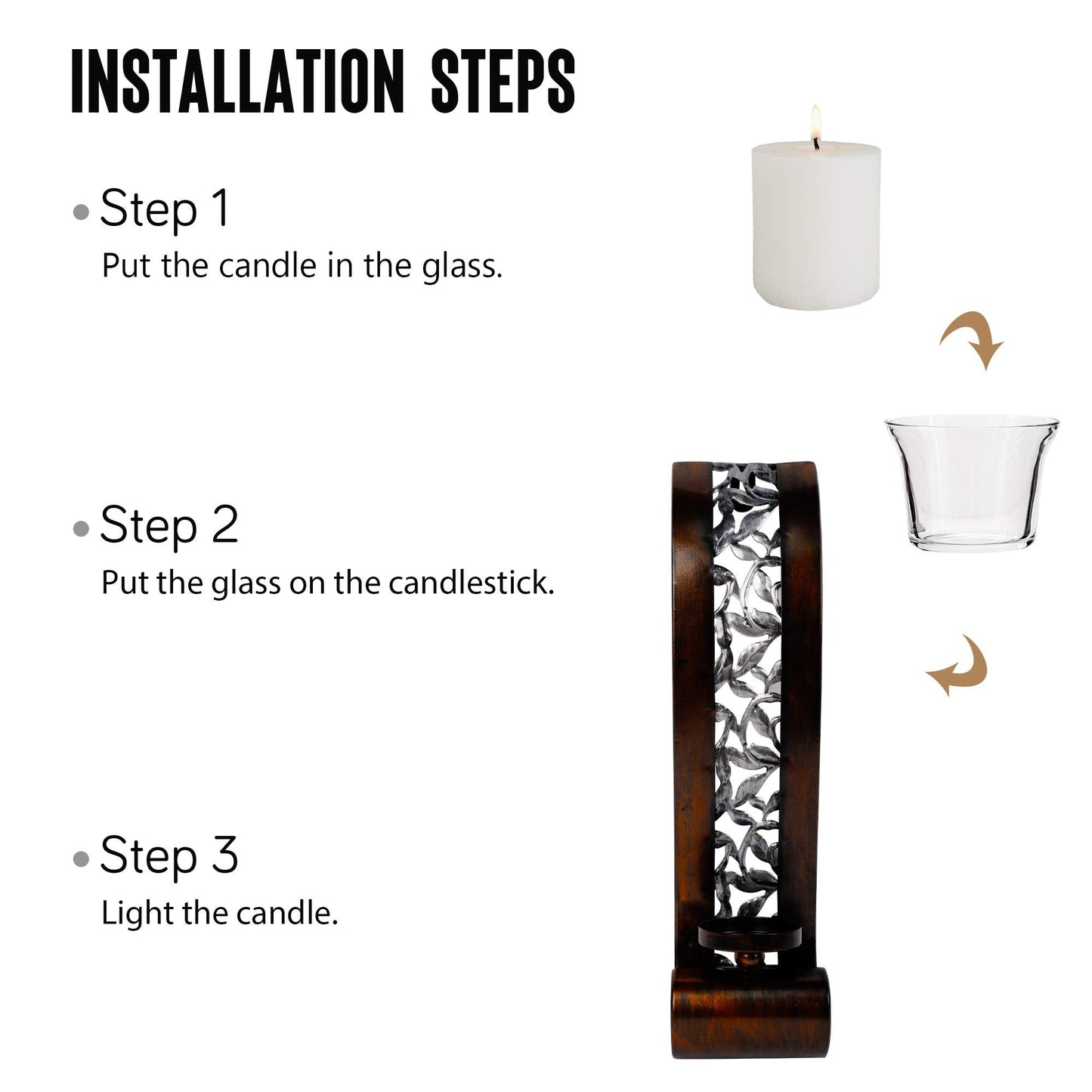 INSTALLATION STEPS

• Step 1
Put the candle in the glass.

• Step 2
Put the glass on the candlestick.

• Step 3
Light the candle.