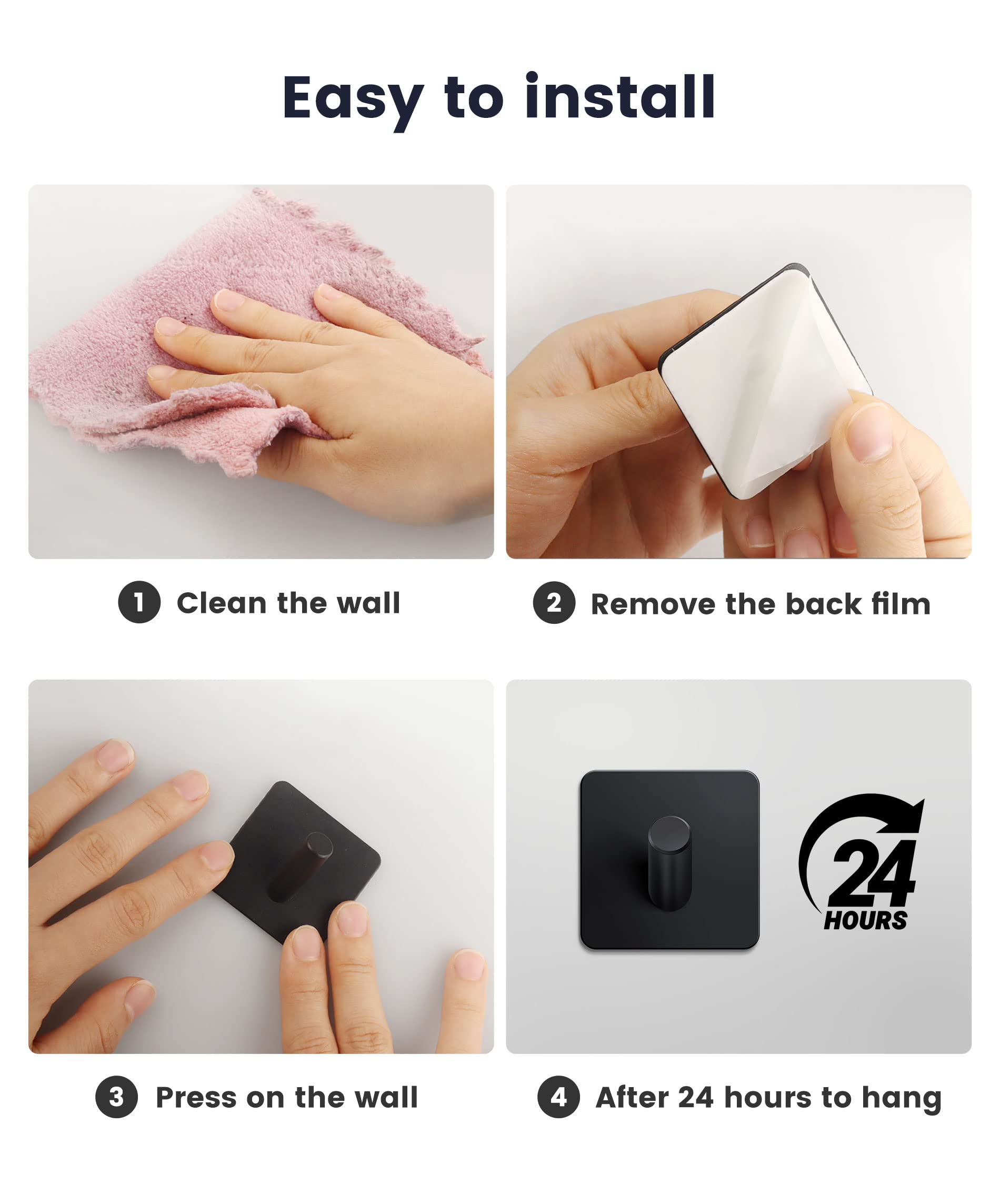 Easy to install

1 Clean the wall

2 Remove the back film

3 Press on the wall

24 HOURS

4 After 24 hours to hang