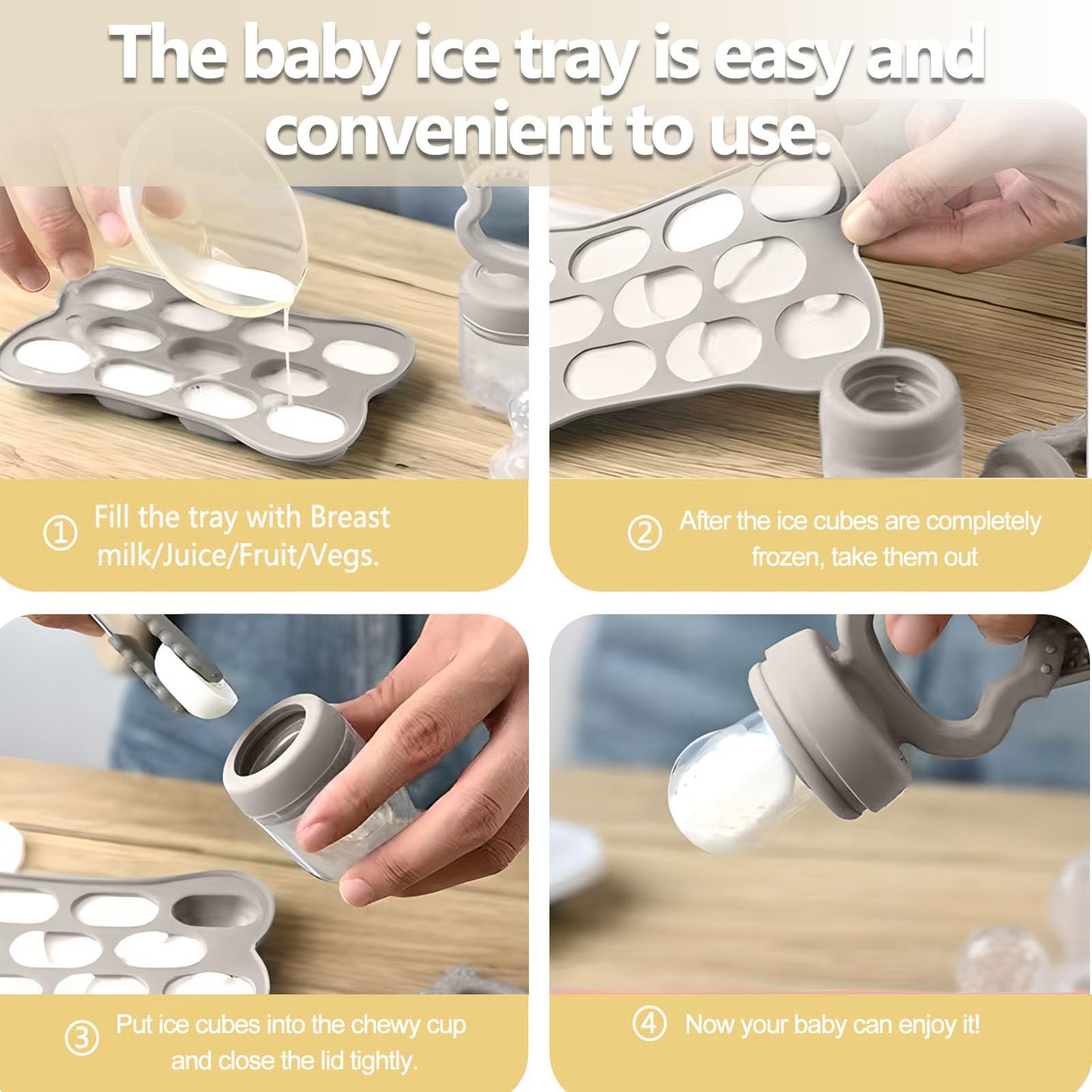 The baby ice tray is easy and convenient to use.

① Fill the tray with Breast milk/Juice/Fruit/Vegs.

② After the ice cubes are completely frozen, take them out

③ Put ice cubes into the chewy cup and close the lid tightly.

④ Now your baby can enjoy it!