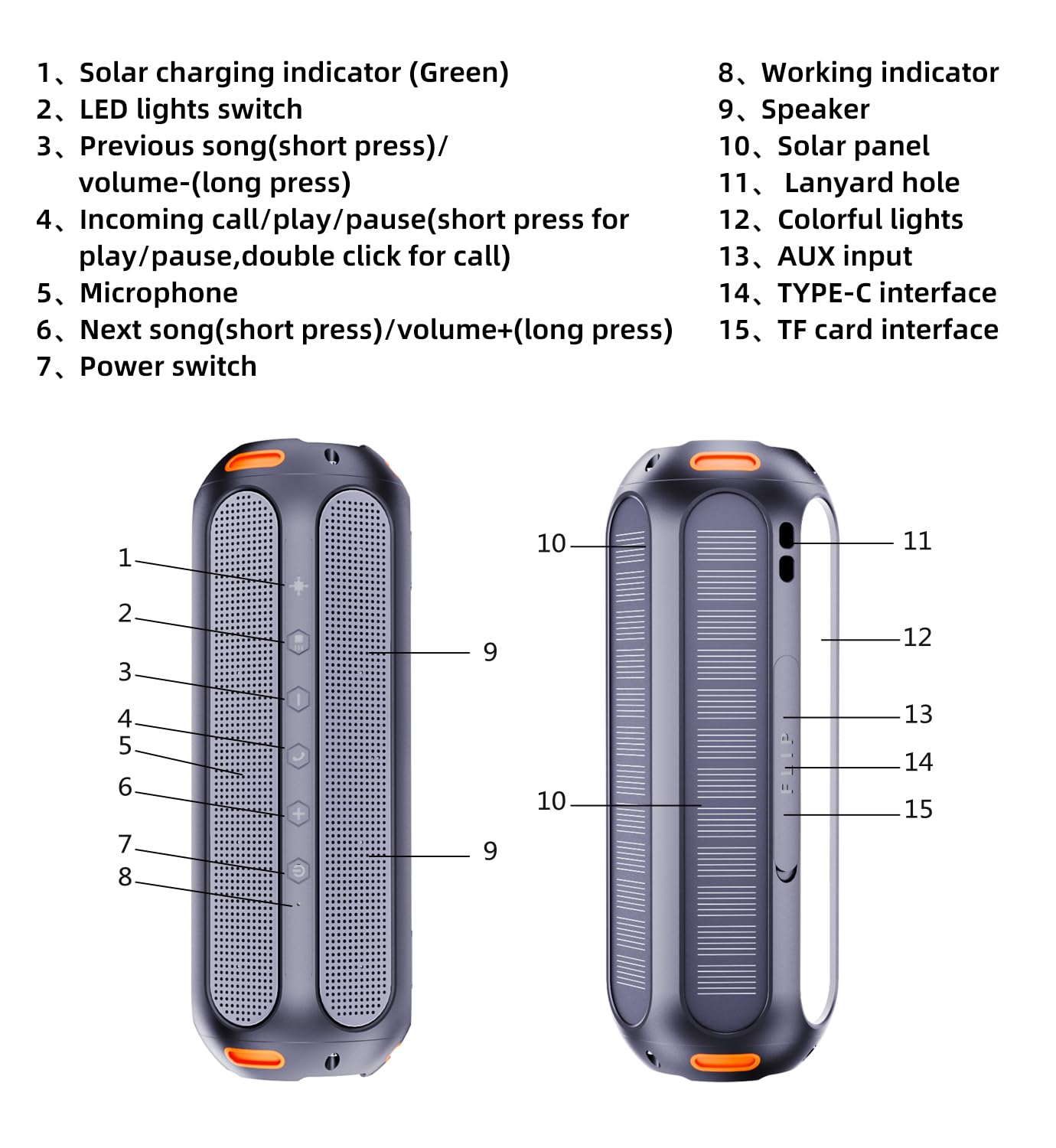 1、Solar charging indicator (Green)
2、LED lights switch
3、Previous song(short press)/ volume-(long press)
4、Incoming call/play/pause(short press for play/pause,double click for call)
5、Microphone
6、Next song(short press)/volume+(long press)
7、Power switch

8、Working indicator
9、Speaker
10、Solar panel
11、 Lanyard hole
12、Colorful lights
13、AUX input
14、TYPE-C interface
15、TF card interface

1
2
3
4
5
6
7
8
9
9

10
10
11
12
13
14
15
FLIP