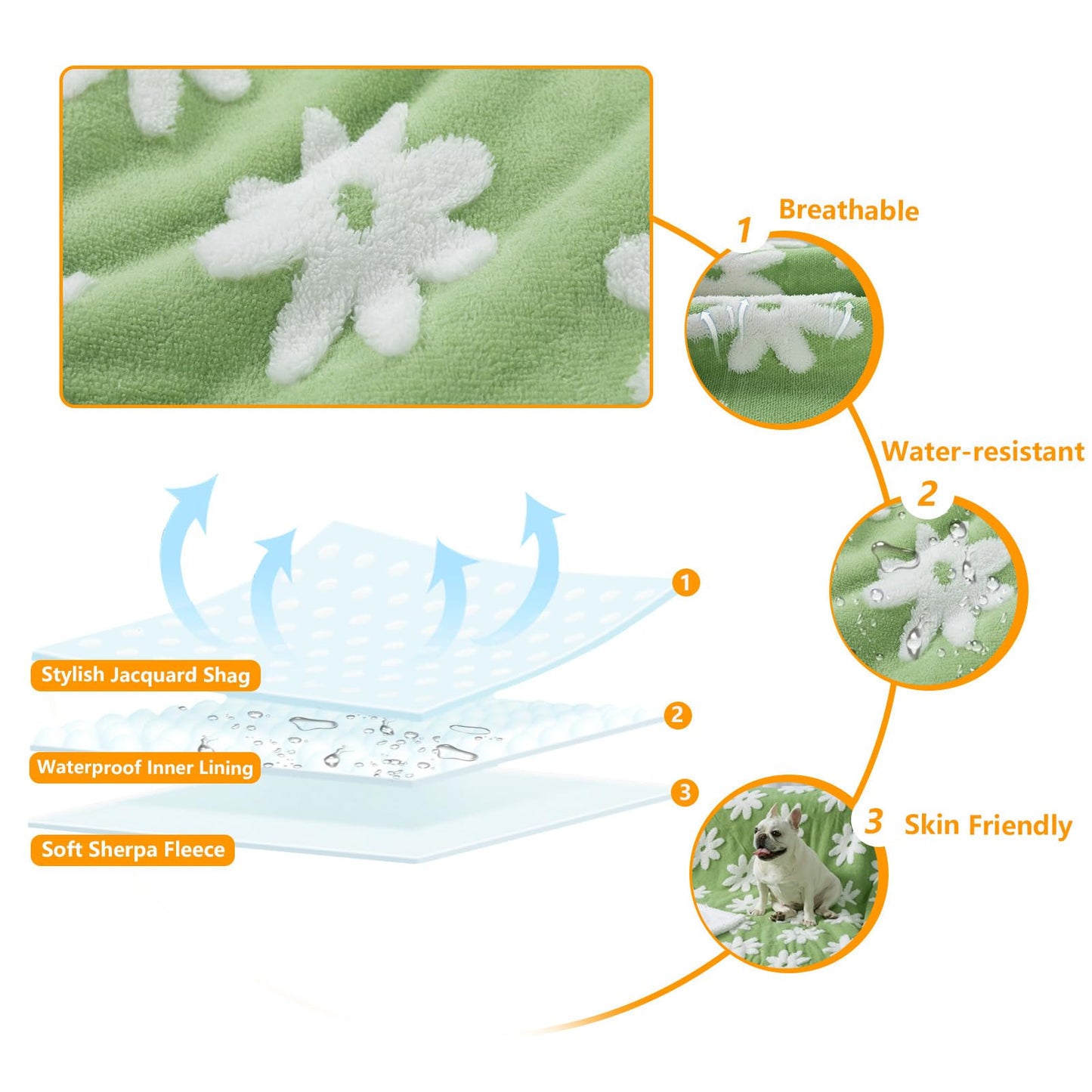 1 Breathable

Water-resistant
2

3 Skin Friendly

1
Stylish Jacquard Shag
2
Waterproof Inner Lining
3
Soft Sherpa Fleece