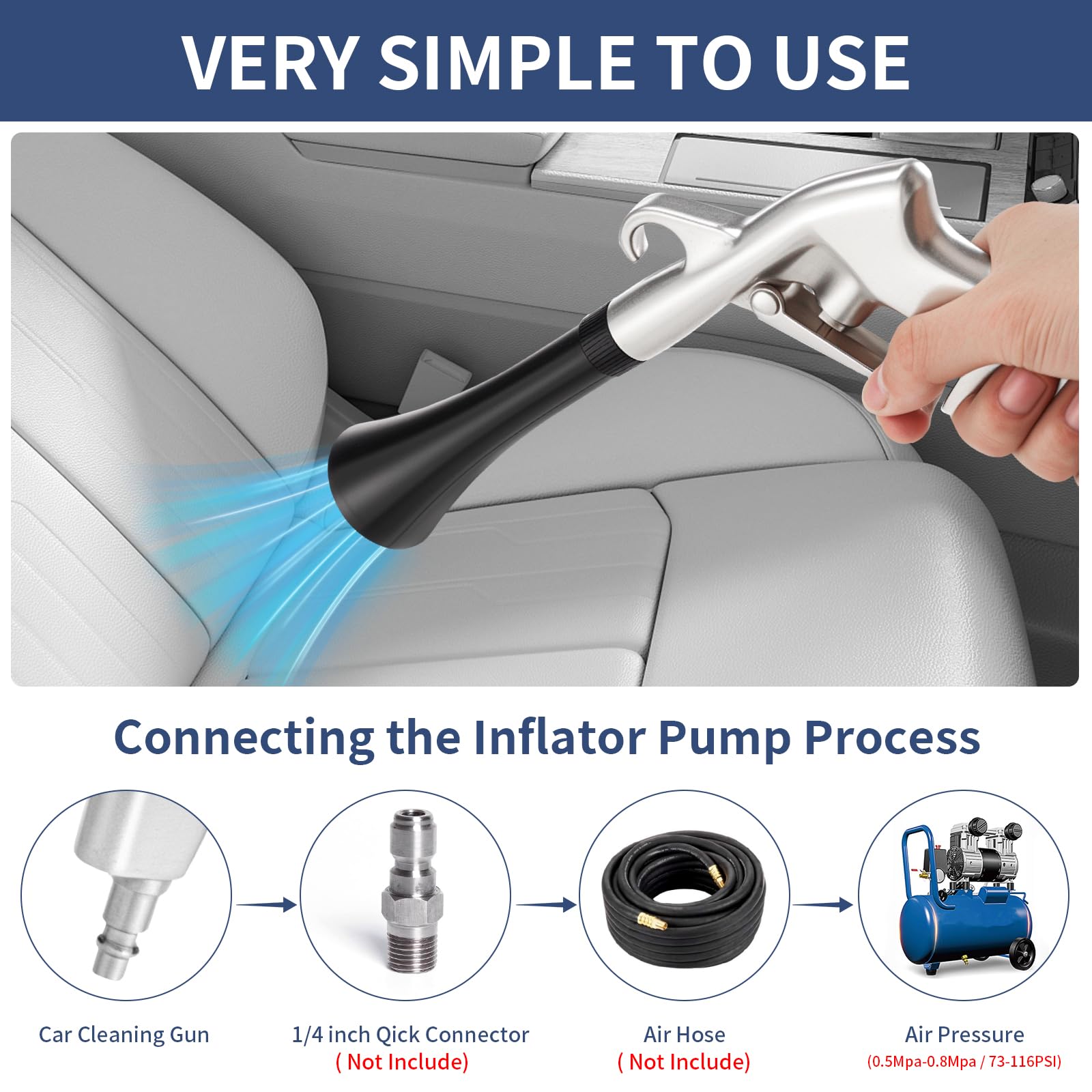 VERY SIMPLE TO USE

Connecting the Inflator Pump Process

Car Cleaning Gun

1/4 inch Qick Connector
( Not Include)

Air Hose
( Not Include)

Air Pressure
(0.5Mpa-0.8Mpa / 73-116PSI)