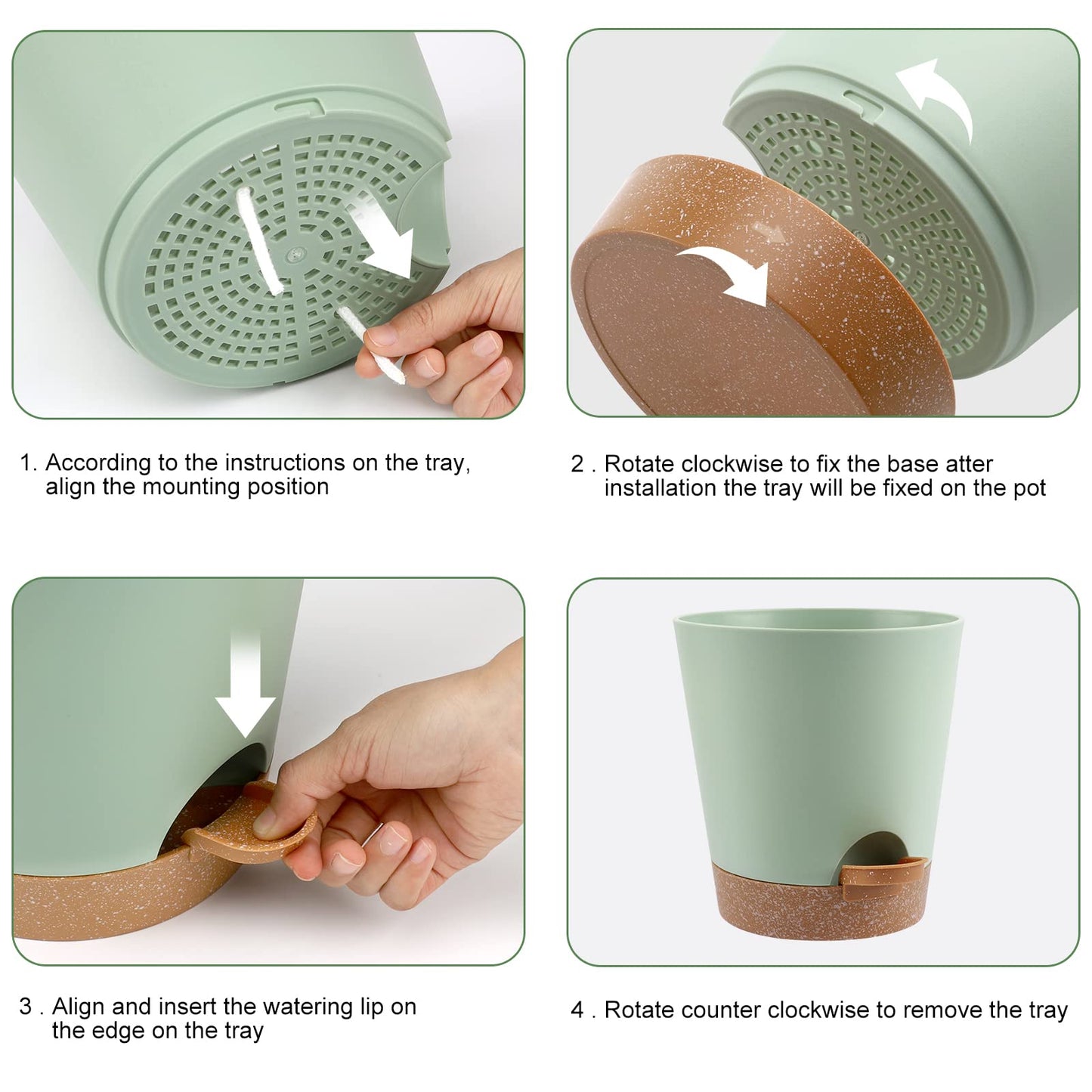 1. According to the instructions on the tray, align the mounting position

2 . Rotate clockwise to fix the base atter installation the tray will be fixed on the pot

3 . Align and insert the watering lip on the edge on the tray

4 . Rotate counter clockwise to remove the tray