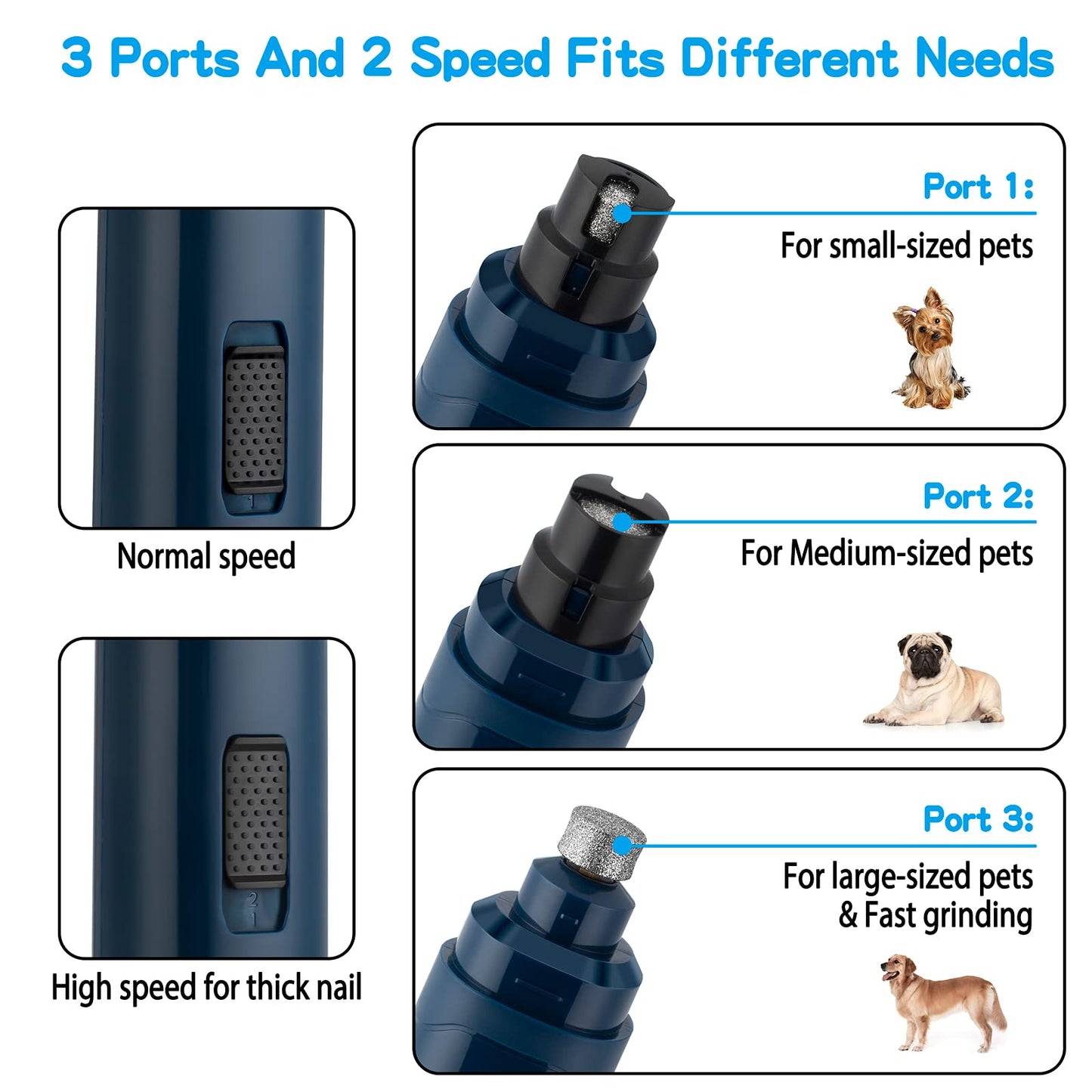 3 Ports And 2 Speed Fits Different Needs

1

Normal speed

2
1

High speed for thick nail

Port 1:
For small-sized pets

Port 2:
For Medium-sized pets

Port 3:
For large-sized pets
& Fast grinding