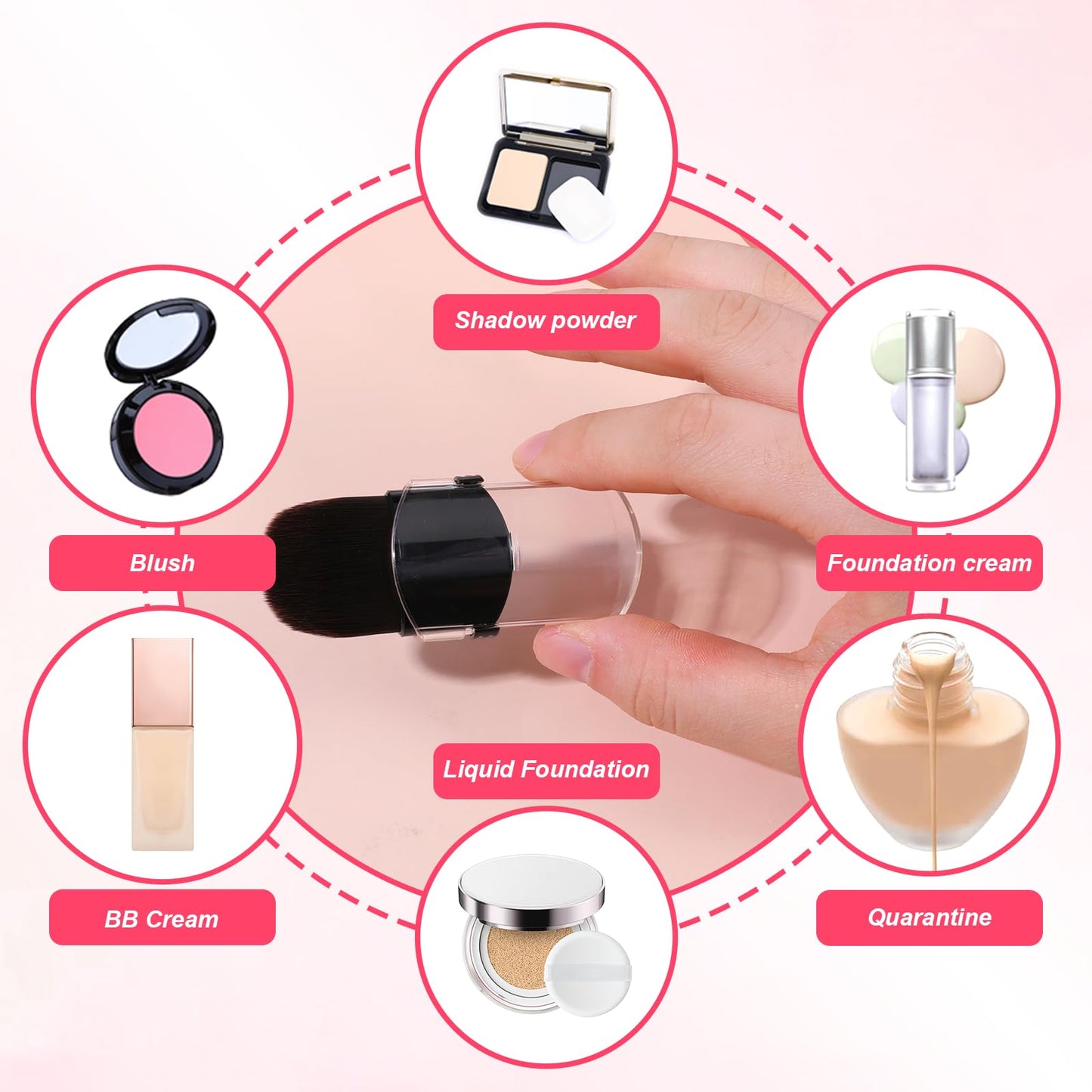 Shadow powder

Blush

Foundation cream

Liquid Foundation

BB Cream

Quarantine