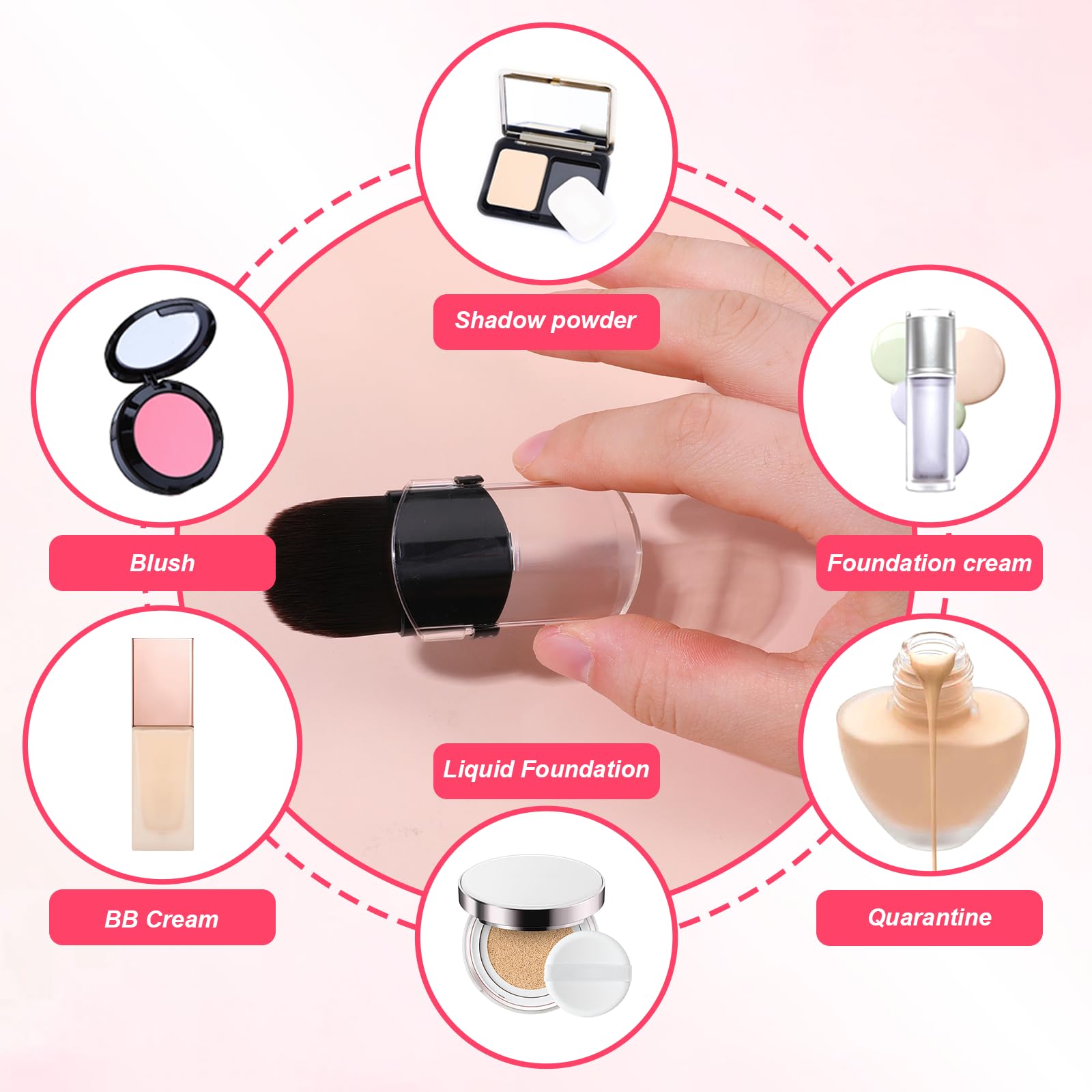 Shadow powder

Blush

Foundation cream

Liquid Foundation

BB Cream

Quarantine