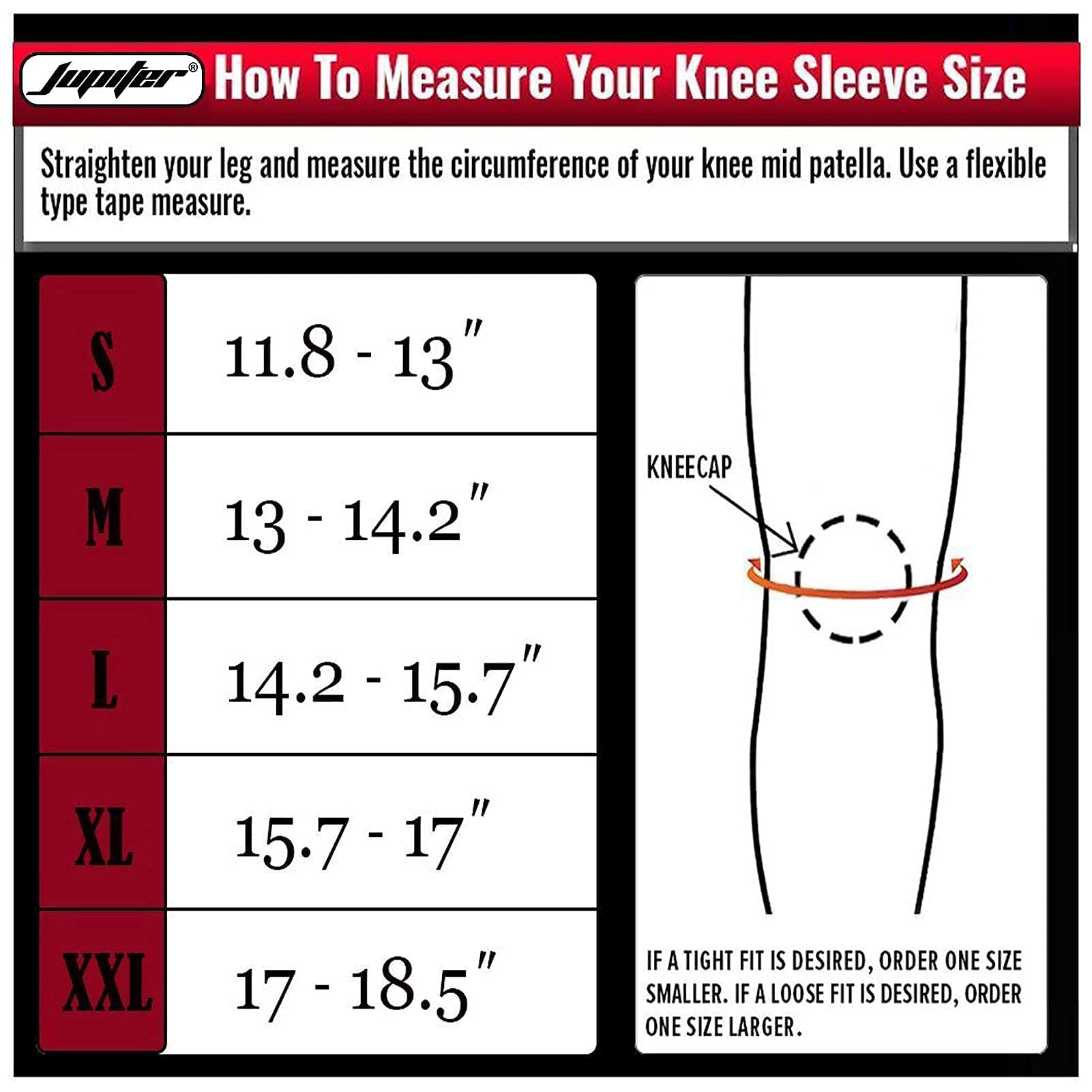 Jupiter® How To Measure Your Knee Sleeve Size

Straighten your leg and measure the circumference of your knee mid patella. Use a flexible type tape measure.

| S | 11.8 - 13" |
|---|---|
| M | 13 - 14.2" |
| L | 14.2 - 15.7" |
| XL | 15.7 - 17" |
| XXL | 17 - 18.5" |

KNEECAP

IF A TIGHT FIT IS DESIRED, ORDER ONE SIZE SMALLER. IF A LOOSE FIT IS DESIRED, ORDER ONE SIZE LARGER.