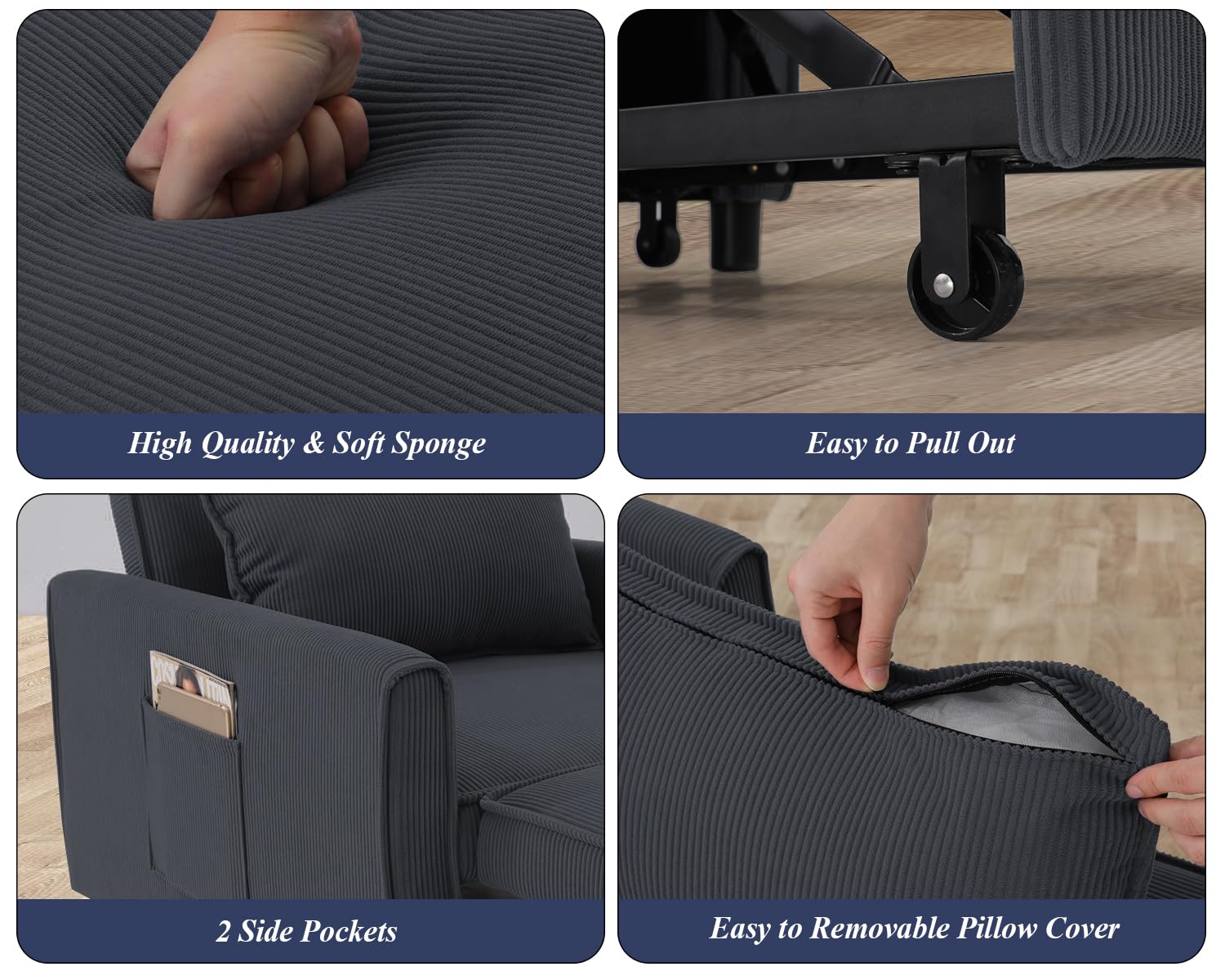 High Quality & Soft Sponge

Easy to Pull Out

2 Side Pockets

Easy to Removable Pillow Cover