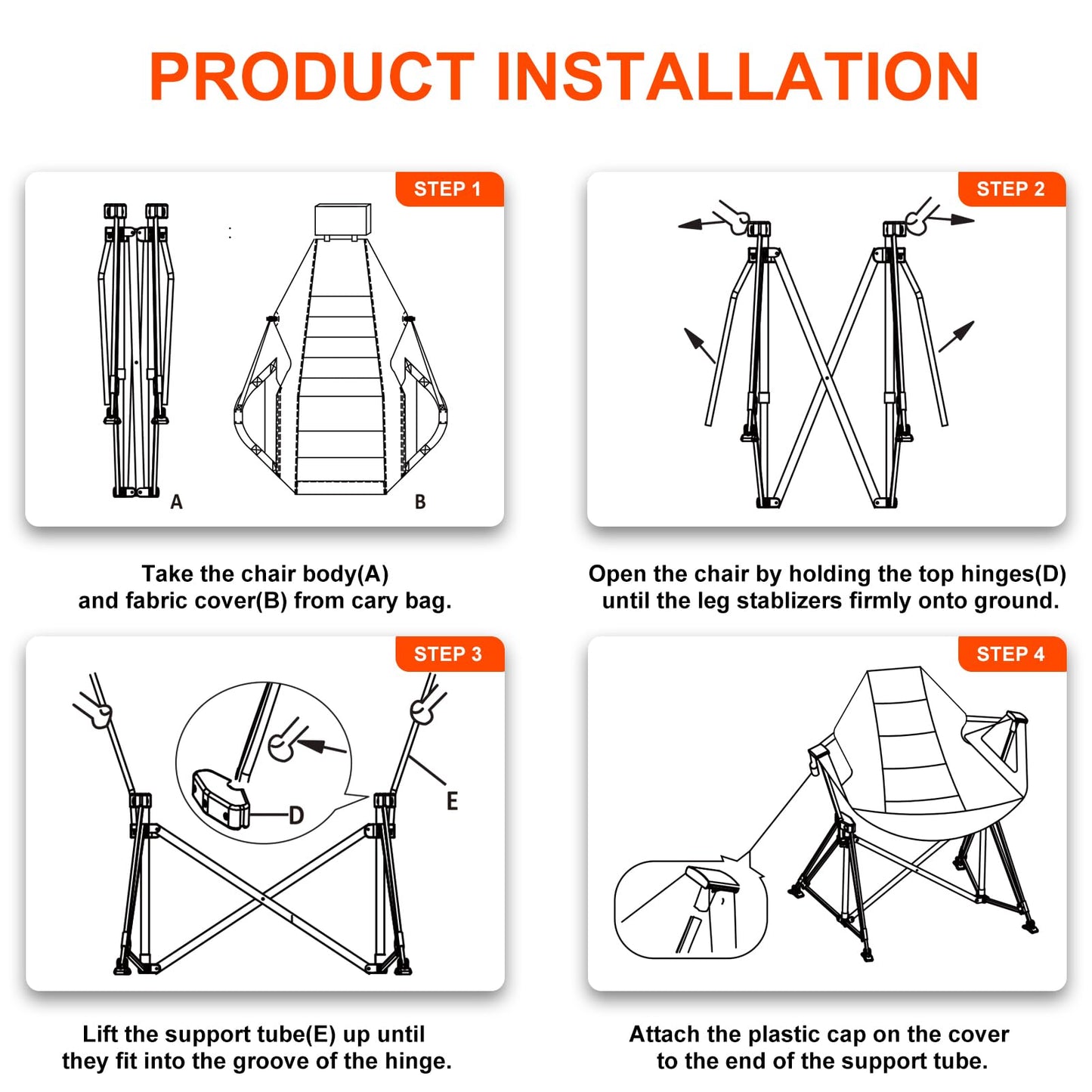 PRODUCT INSTALLATION

STEP 1

A

B

Take the chair body(A) and fabric cover(B) from cary bag.

STEP 2

Open the chair by holding the top hinges(D) until the leg stablizers firmly onto ground.

STEP 3

D

E

Lift the support tube(E) up until they fit into the groove of the hinge.

STEP 4

Attach the plastic cap on the cover to the end of the support tube.