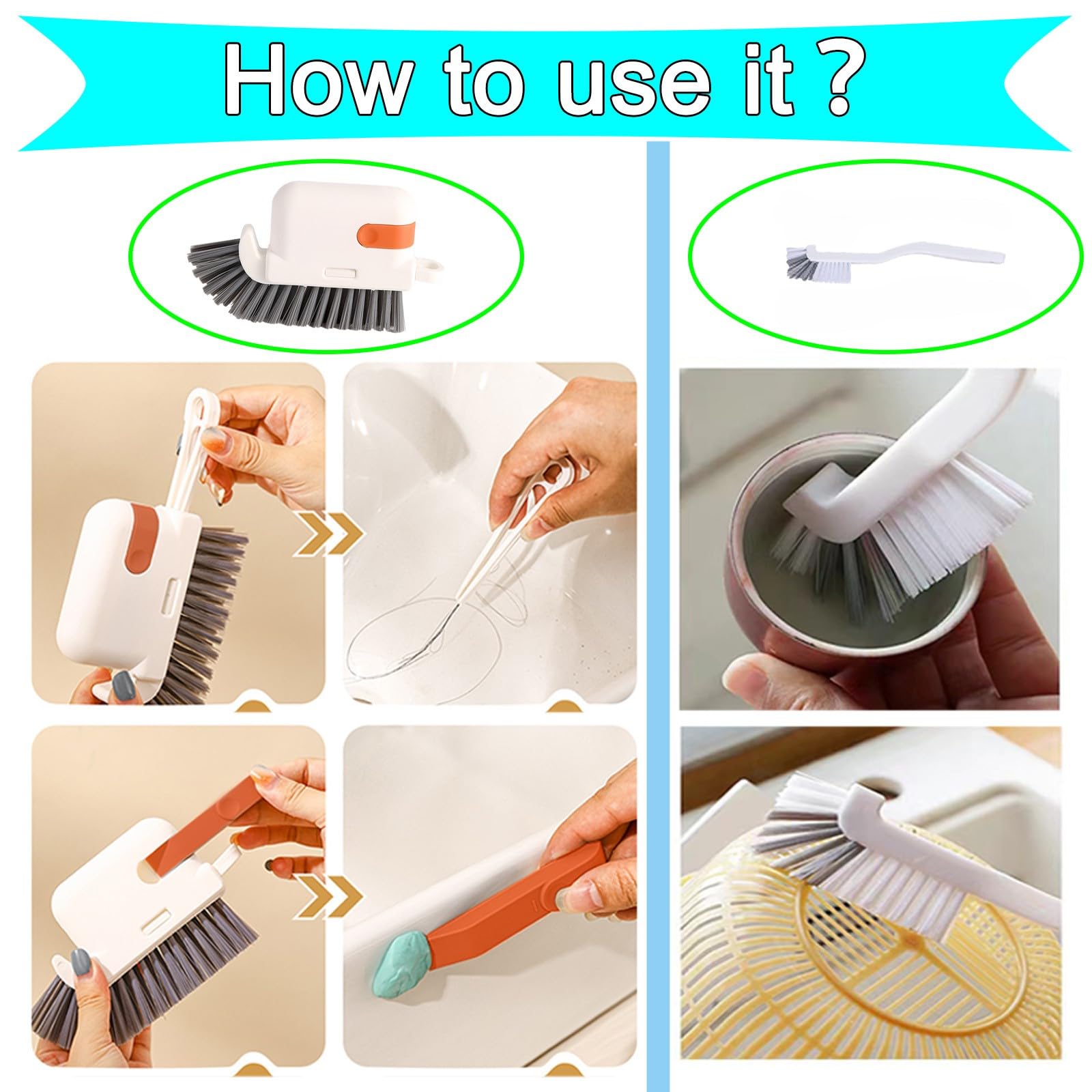 How to use it ?