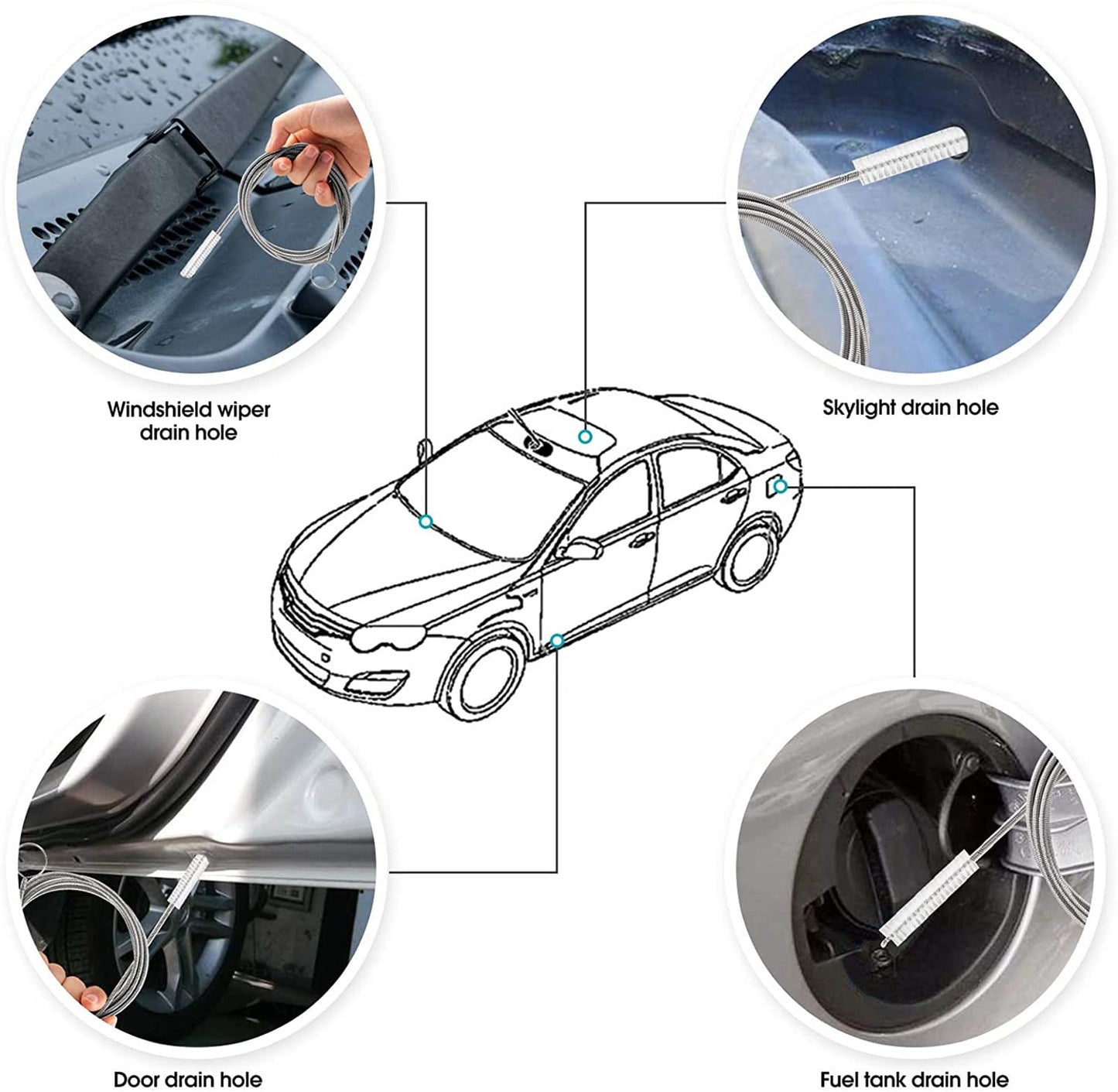 Windshield wiper drain hole

Skylight drain hole

Door drain hole

Fuel tank drain hole