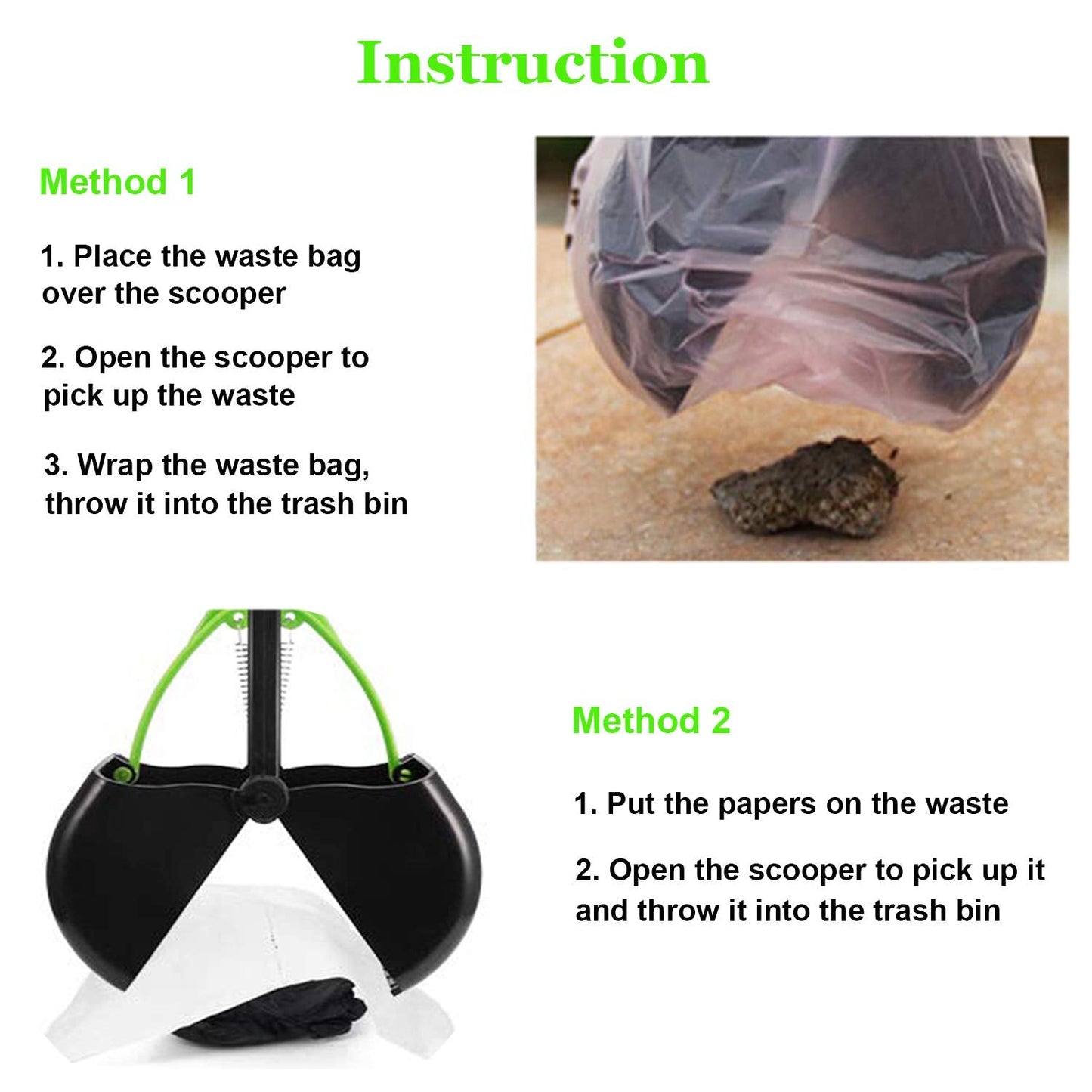 Instruction

Method 1

1. Place the waste bag over the scooper

2. Open the scooper to pick up the waste

3. Wrap the waste bag, throw it into the trash bin

Method 2

1. Put the papers on the waste

2. Open the scooper to pick up it and throw it into the trash bin