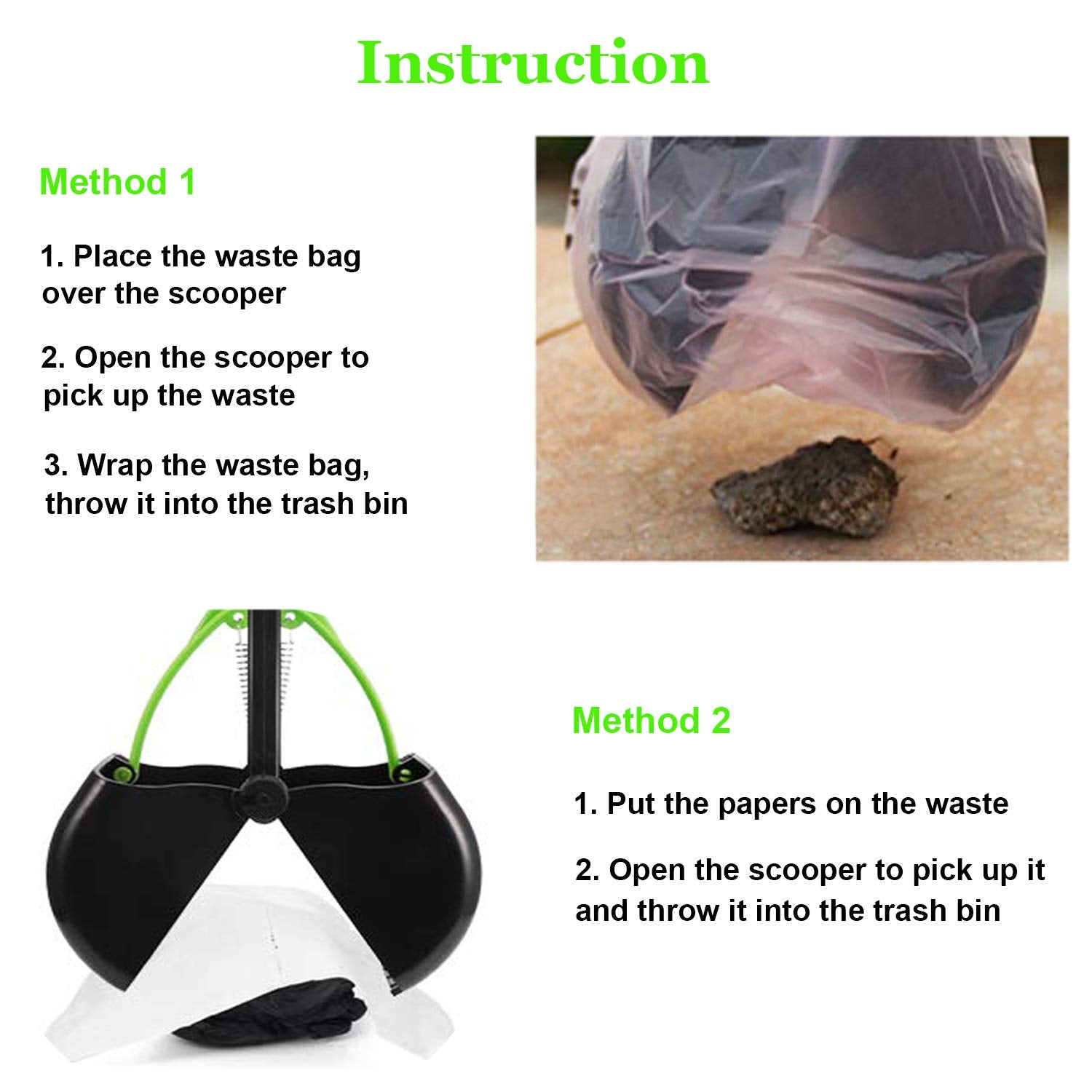 Instruction

Method 1

1. Place the waste bag over the scooper

2. Open the scooper to pick up the waste

3. Wrap the waste bag, throw it into the trash bin

Method 2

1. Put the papers on the waste

2. Open the scooper to pick up it and throw it into the trash bin