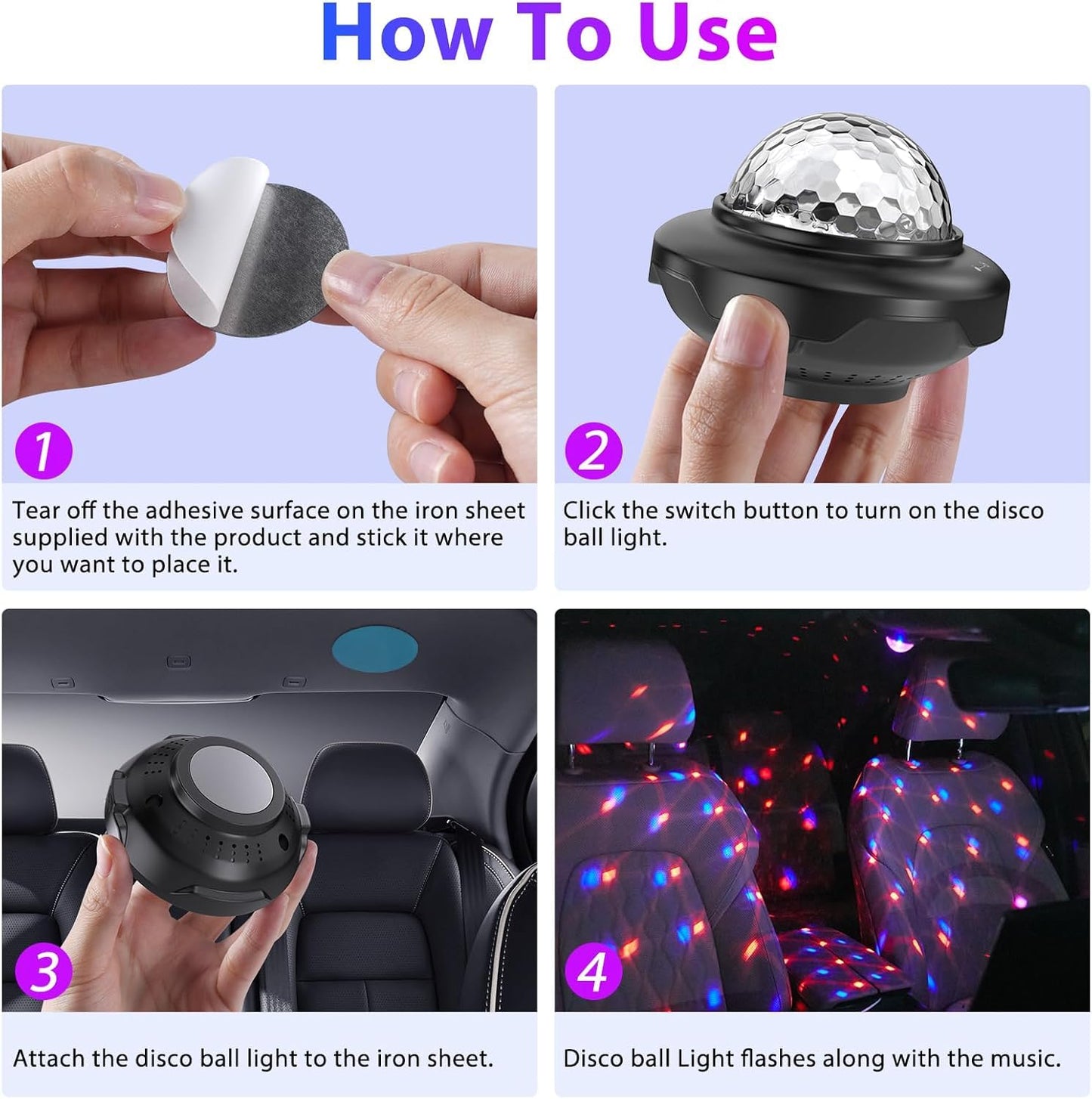 How To Use

1

Tear off the adhesive surface on the iron sheet supplied with the product and stick it where you want to place it.

2

Click the switch button to turn on the disco ball light.

3

Attach the disco ball light to the iron sheet.

4

Disco ball Light flashes along with the music.