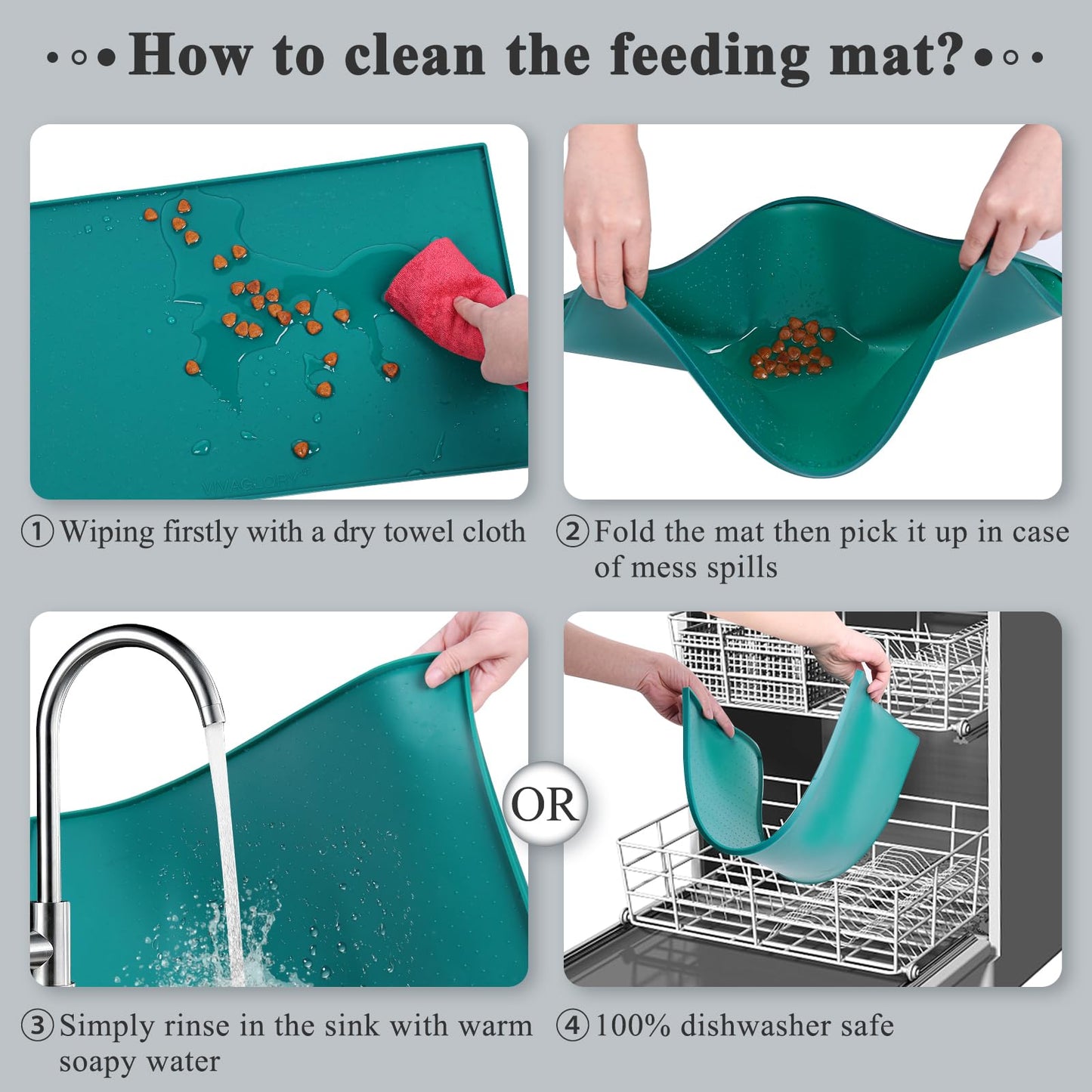 How to clean the feeding mat?

VIVAGLORY

① Wiping firstly with a dry towel cloth

② Fold the mat then pick it up in case of mess spills

OR

③ Simply rinse in the sink with warm soapy water

④ 100% dishwasher safe