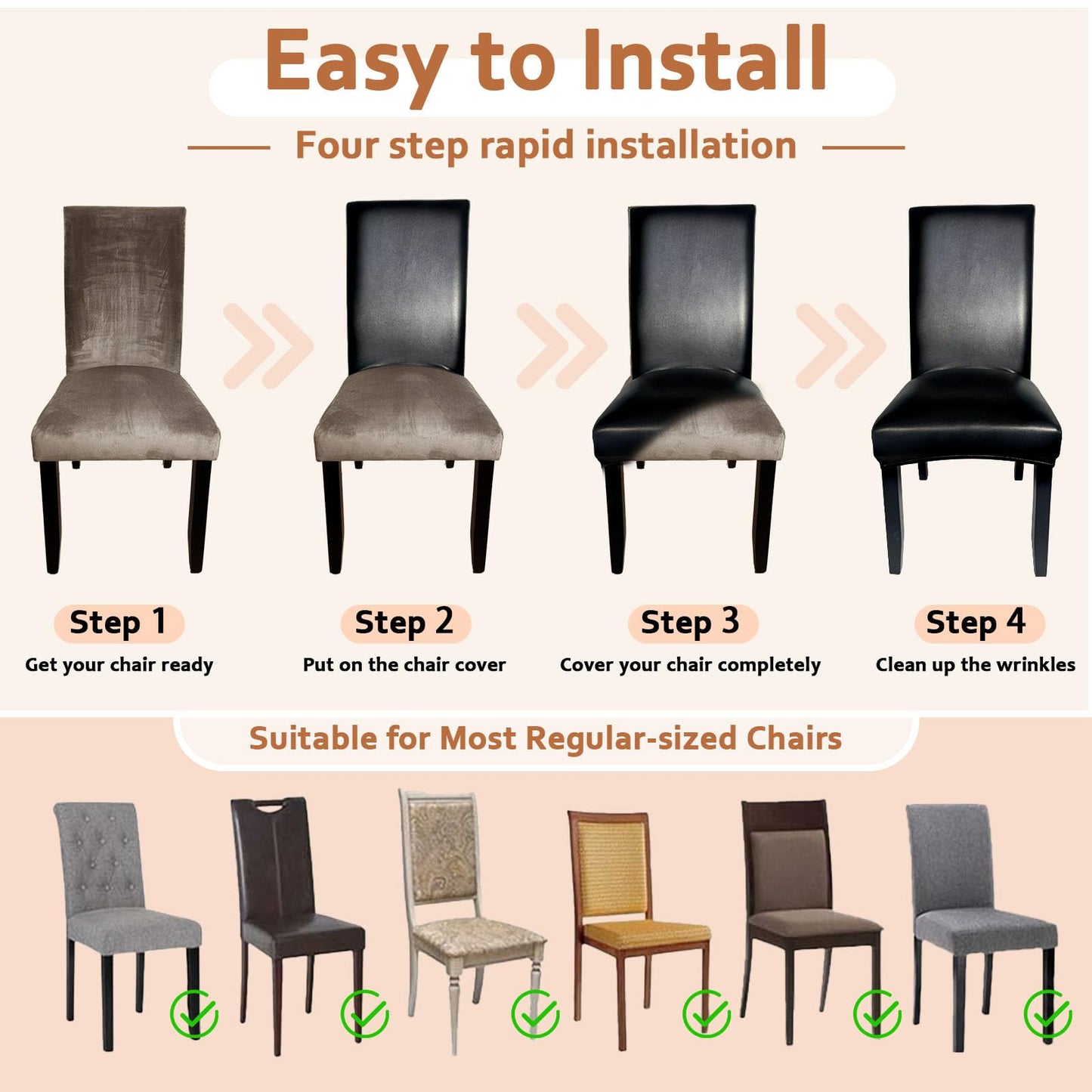 Easy to Install

Four step rapid installation

Step 1
Get your chair ready

Step 2
Put on the chair cover

Step 3
Cover your chair completely

Step 4
Clean up the wrinkles

Suitable for Most Regular-sized Chairs