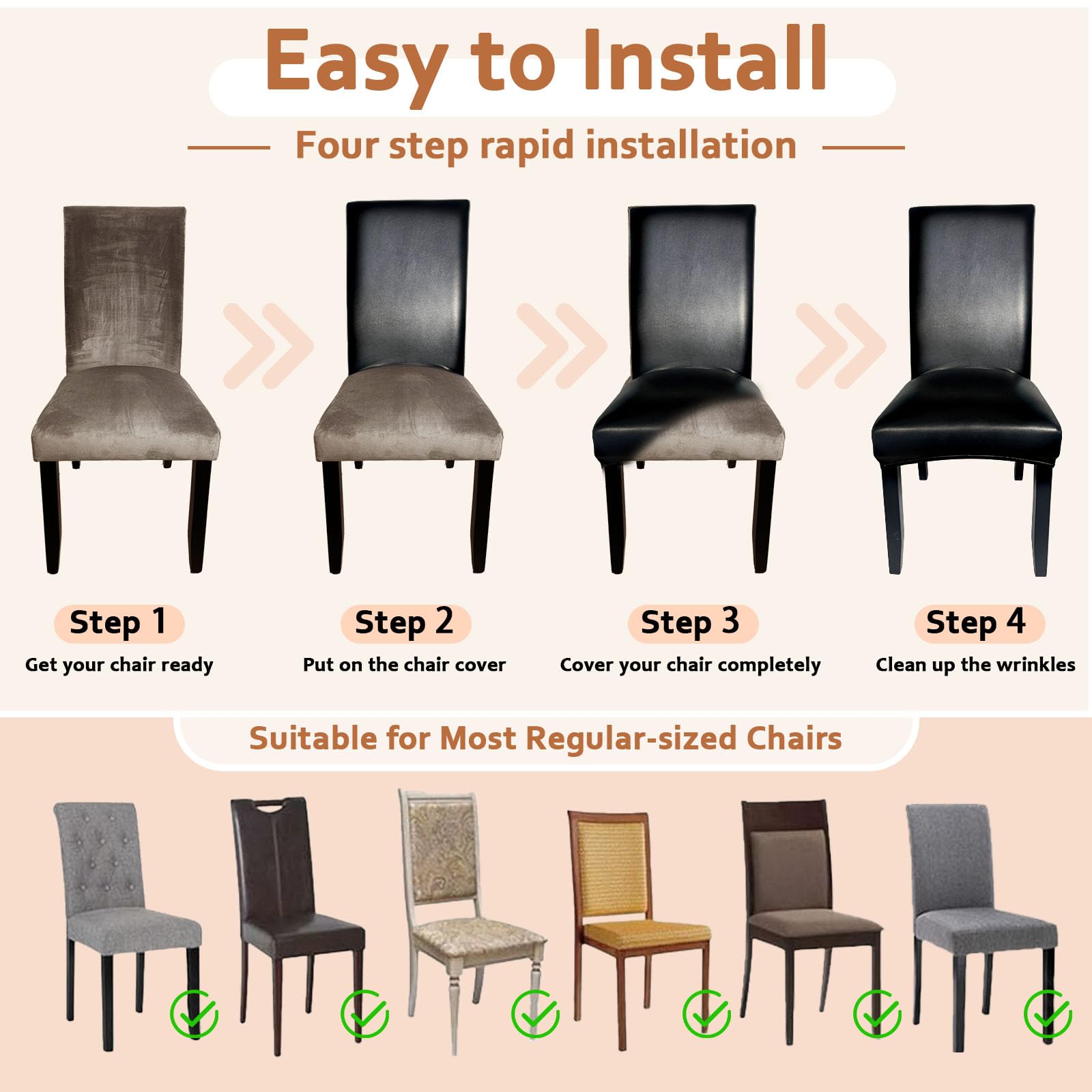 Easy to Install

Four step rapid installation

Step 1
Get your chair ready

Step 2
Put on the chair cover

Step 3
Cover your chair completely

Step 4
Clean up the wrinkles

Suitable for Most Regular-sized Chairs