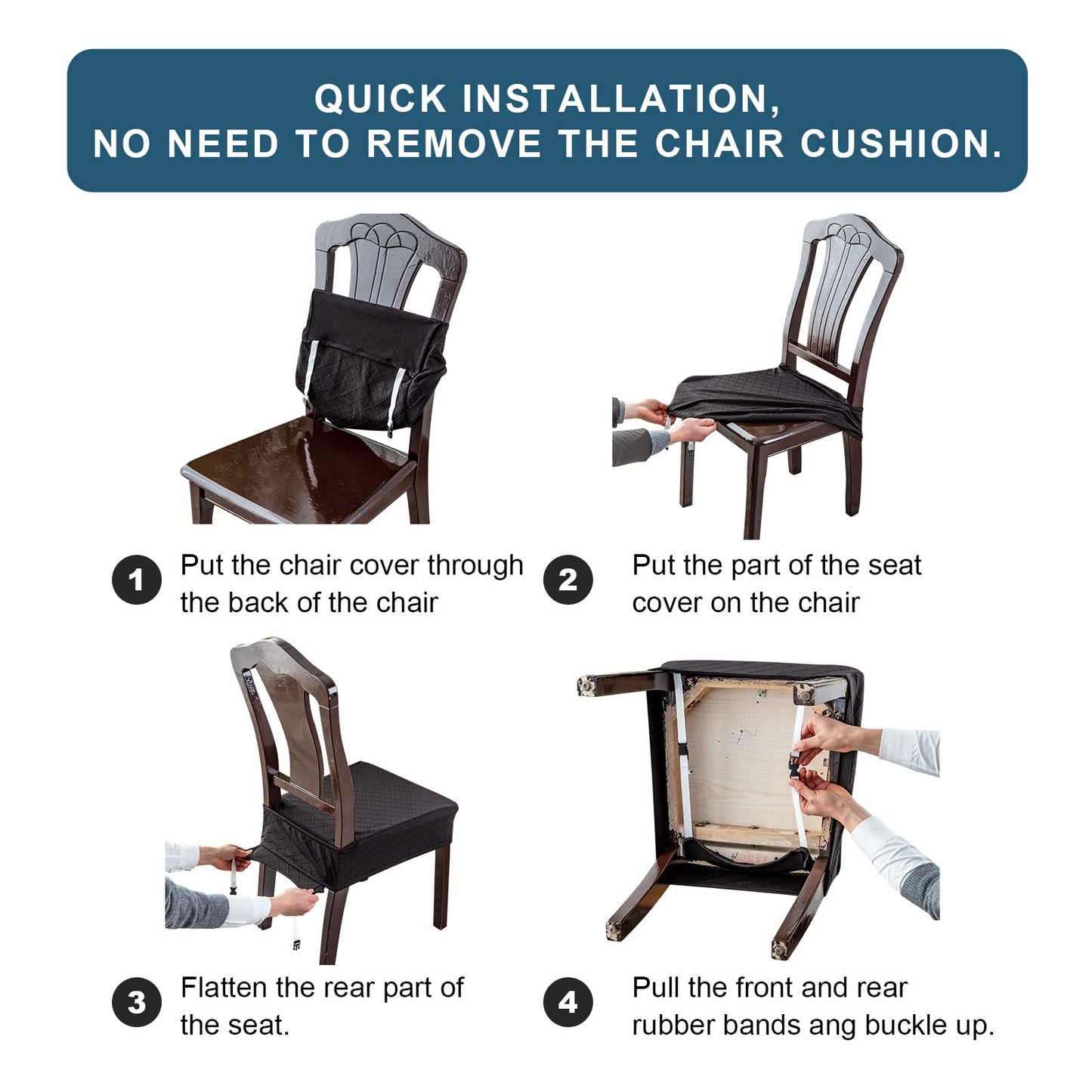 QUICK INSTALLATION,
NO NEED TO REMOVE THE CHAIR CUSHION.

1 Put the chair cover through the back of the chair

2 Put the part of the seat cover on the chair

3 Flatten the rear part of the seat.

4 Pull the front and rear rubber bands ang buckle up.