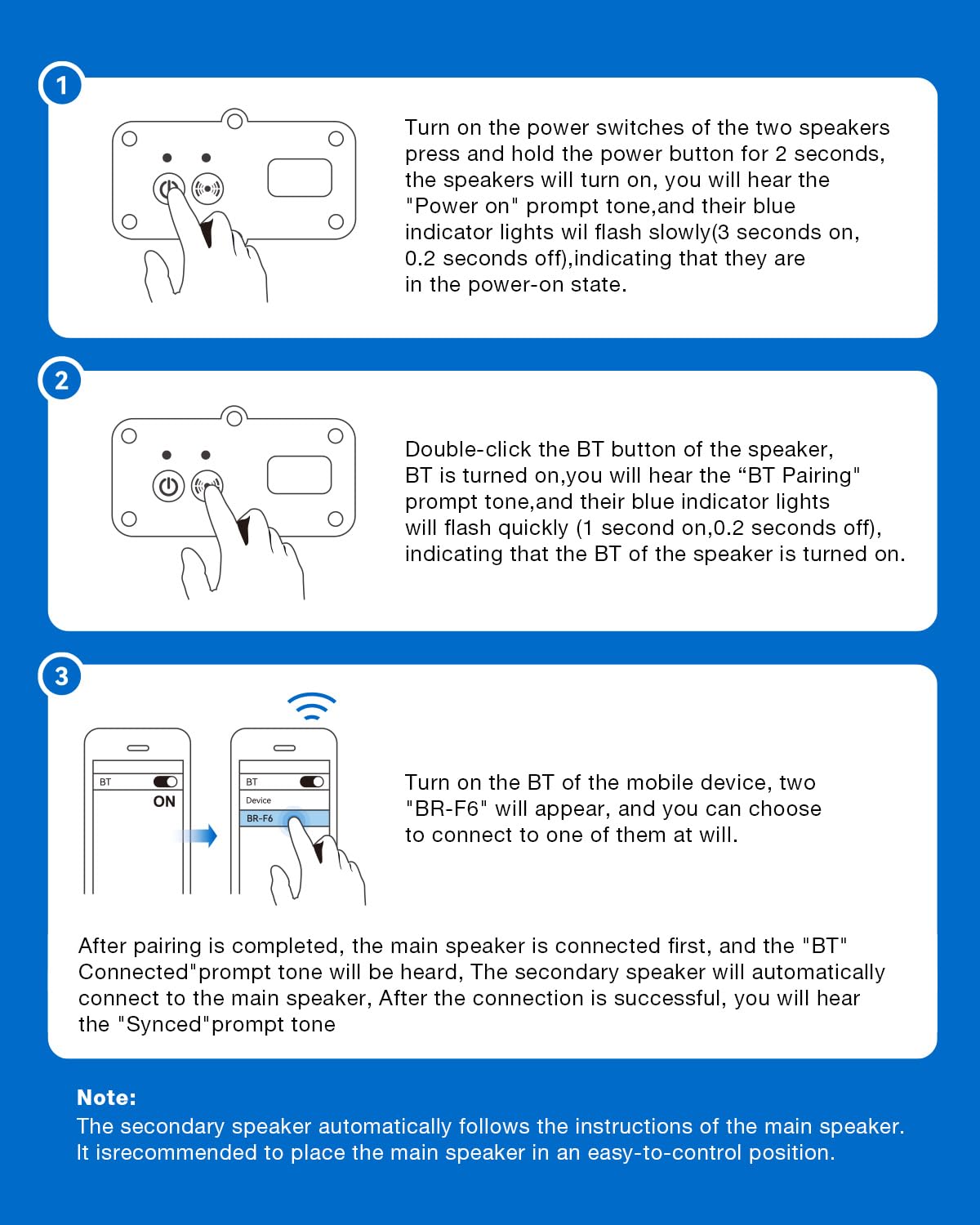 1

Turn on the power switches of the two speakers press and hold the power button for 2 seconds, the speakers will turn on, you will hear the "Power on" prompt tone,and their blue indicator lights wil flash slowly(3 seconds on, 0.2 seconds off),indicating that they are in the power-on state.

2

Double-click the BT button of the speaker, BT is turned on,you will hear the “BT Pairing" prompt tone,and their blue indicator lights will flash quickly (1 second on,0.2 seconds off), indicating that the BT of the speaker is turned on.

3

BT
ON

BT
Device
BR-F6

Turn on the BT of the mobile device, two "BR-F6" will appear, and you can choose to connect to one of them at will.

After pairing is completed, the main speaker is connected first, and the "BT" Connected"prompt tone will be heard, The secondary speaker will automatically connect to the main speaker, After the connection is successful, you will hear the "Synced"prompt tone

Note:
The secondary speaker automatically follows the instructions of the main speaker. It isrecommended to place the main speaker in an easy-to-control position.