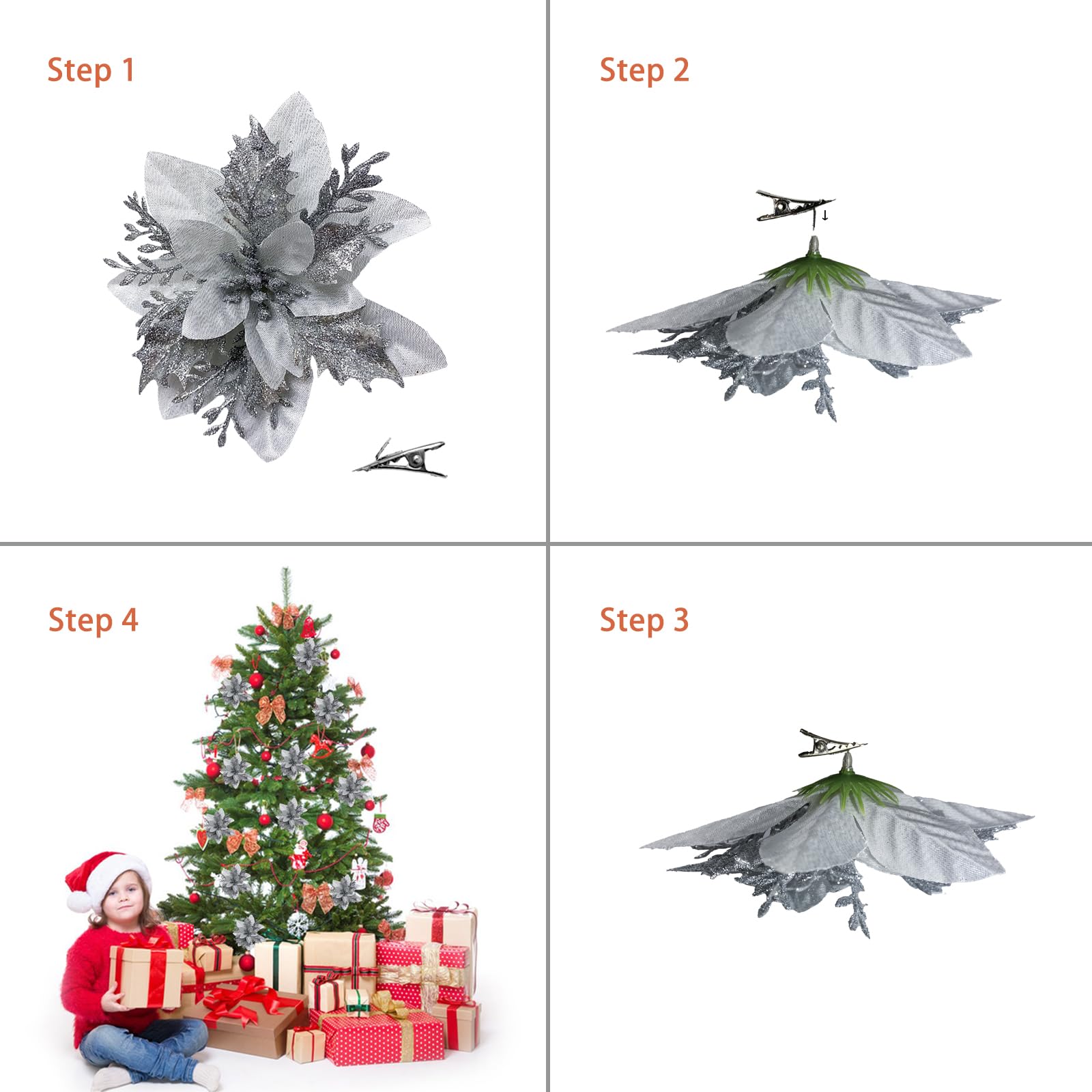 Step 1

Step 2

Step 4

Step 3