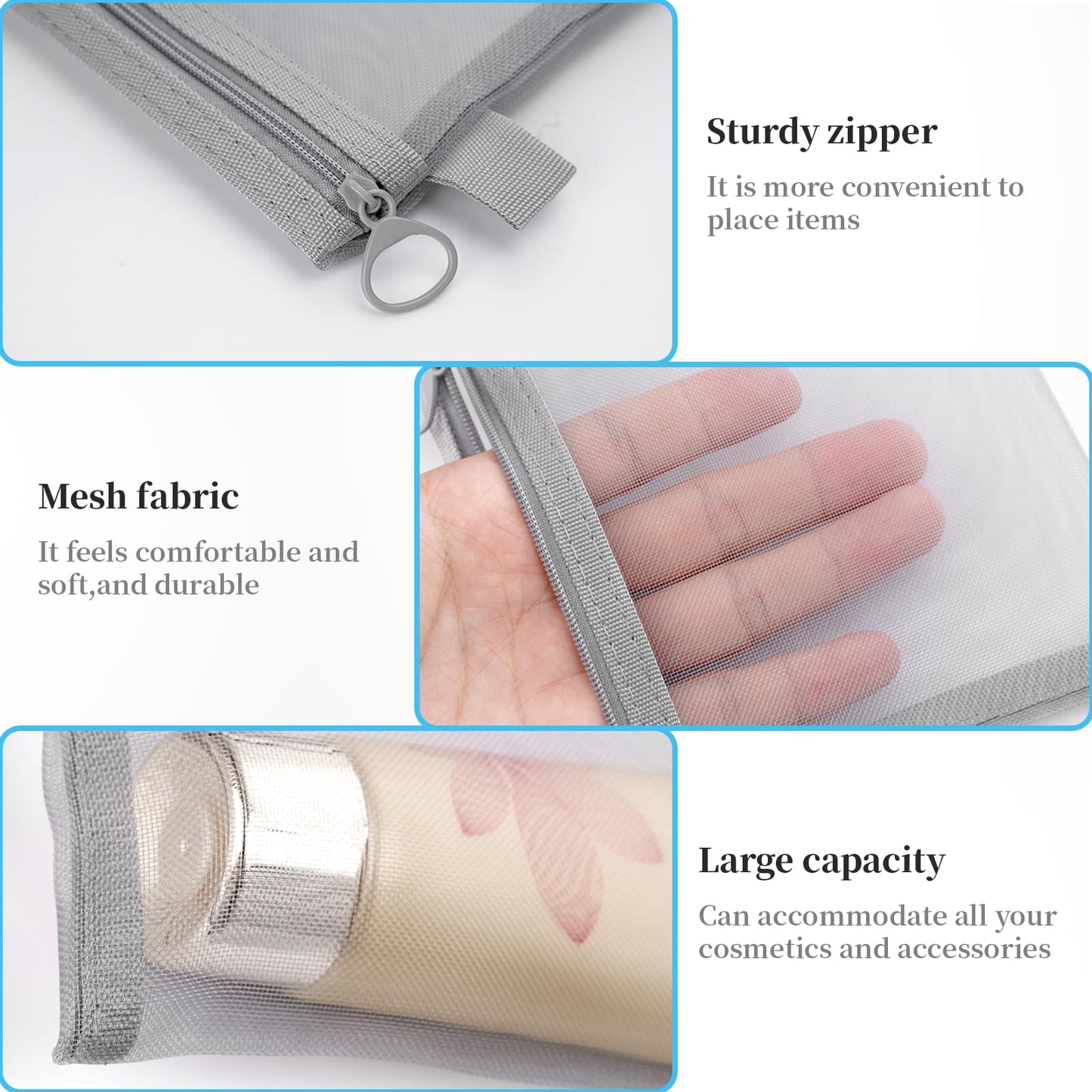 Sturdy zipper

It is more convenient to place items

Mesh fabric

It feels comfortable and soft,and durable

Large capacity

Can accommodate all your cosmetics and accessories