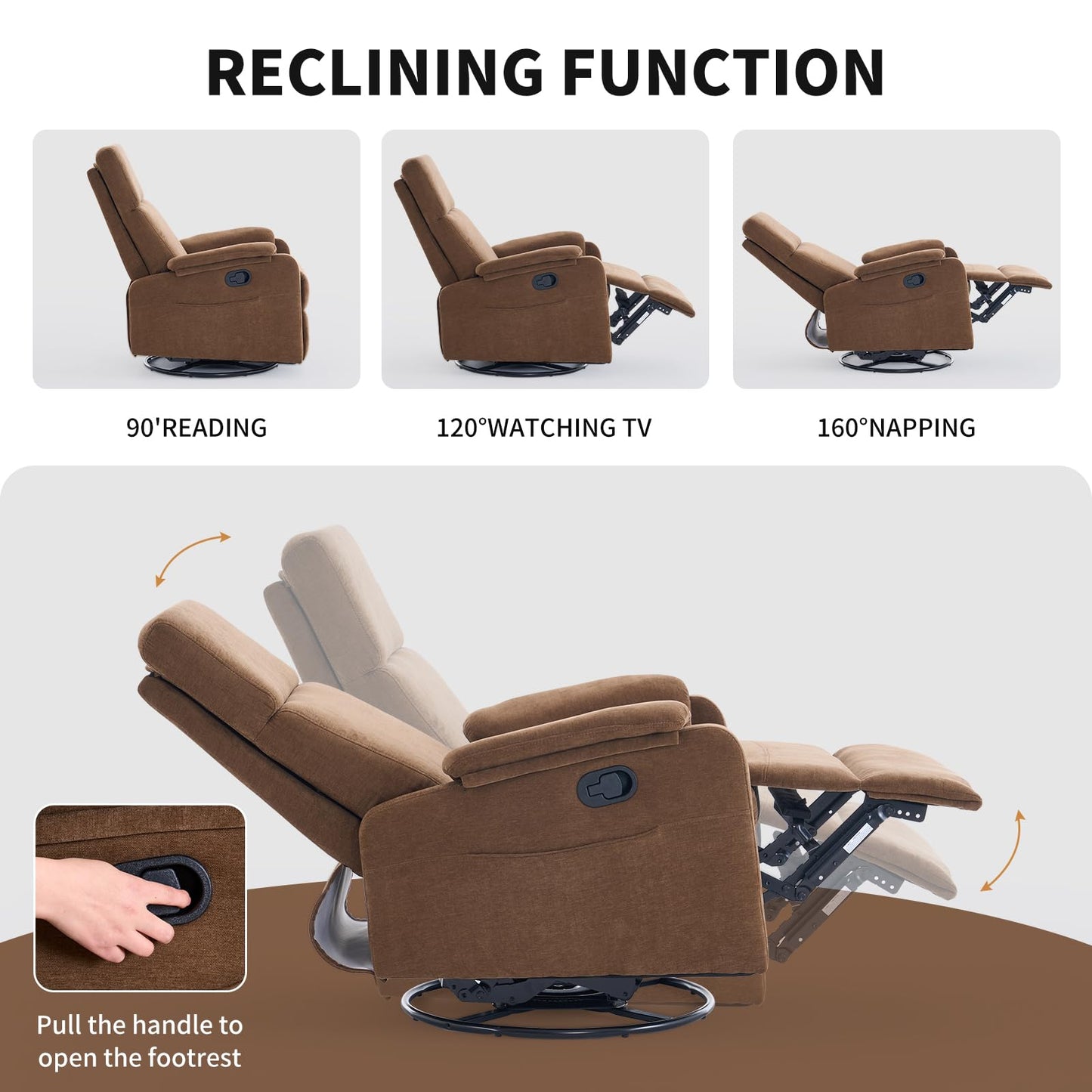 RECLINING FUNCTION

90'READING

120°WATCHING TV

160°NAPPING

Pull the handle to open the footrest