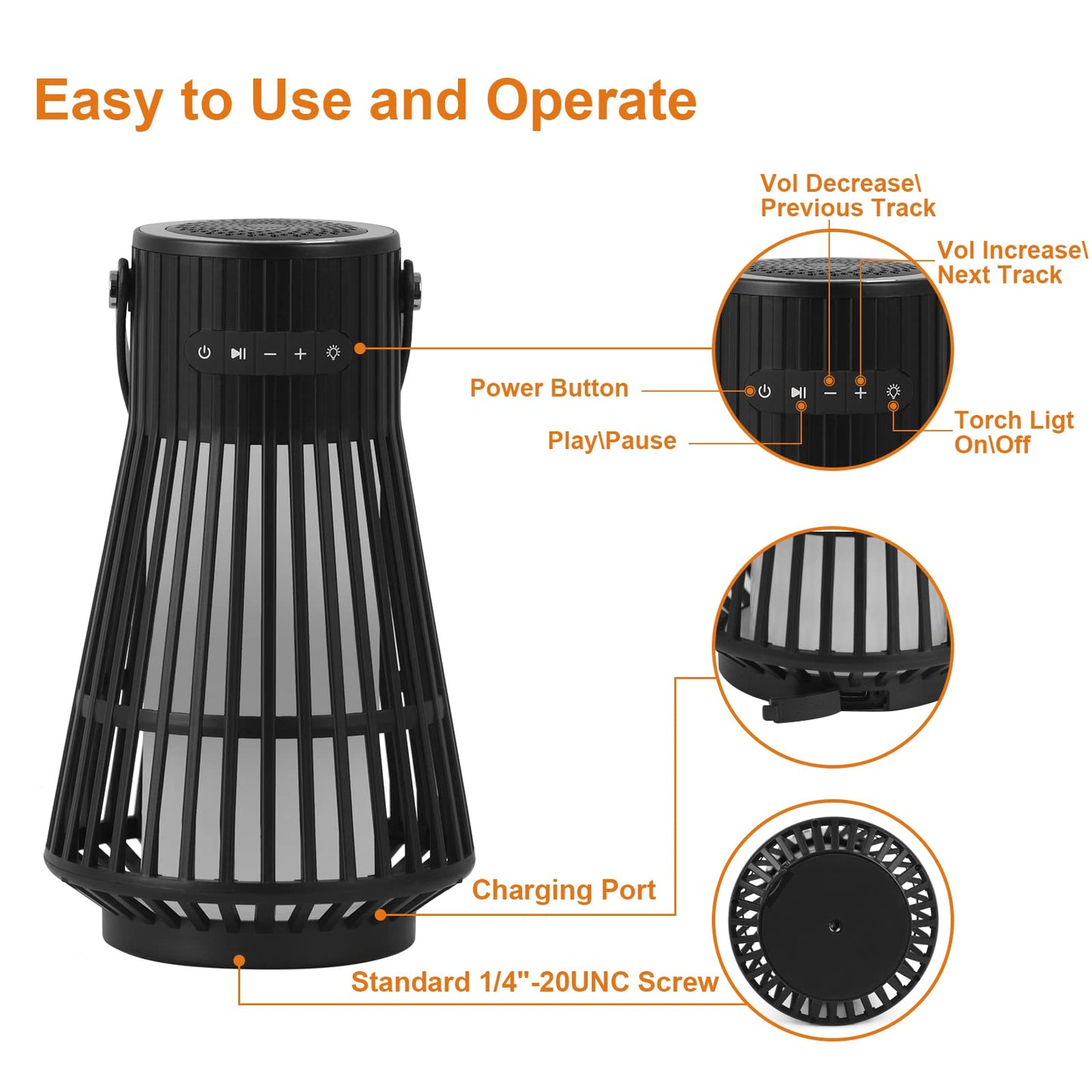 Easy to Use and Operate

Vol Decrease\ Previous Track

Vol Increase\ Next Track

Power Button

Play\Pause

Torch Ligt On\Off

Charging Port

Standard 1/4"-20UNC Screw