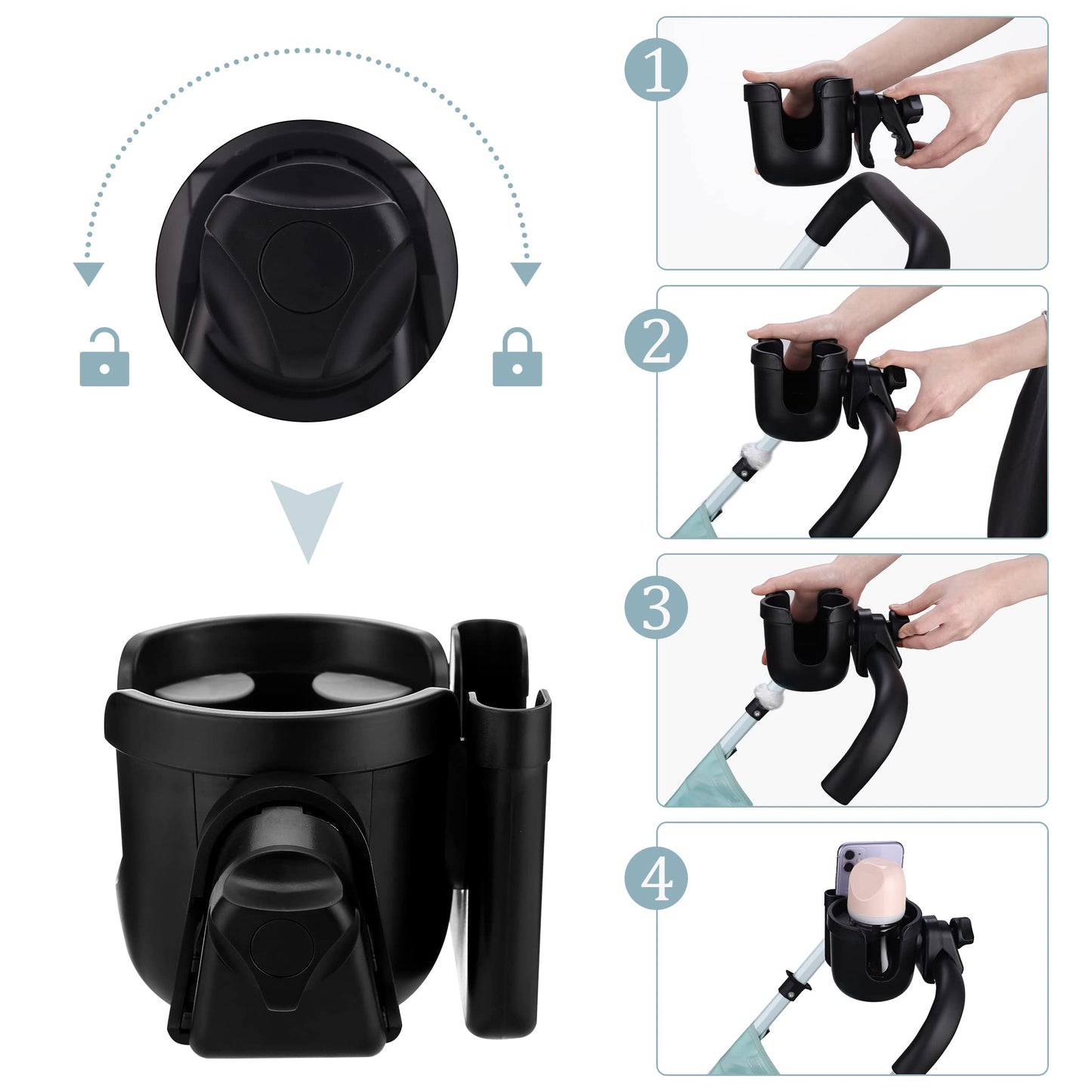 1

2

3

4