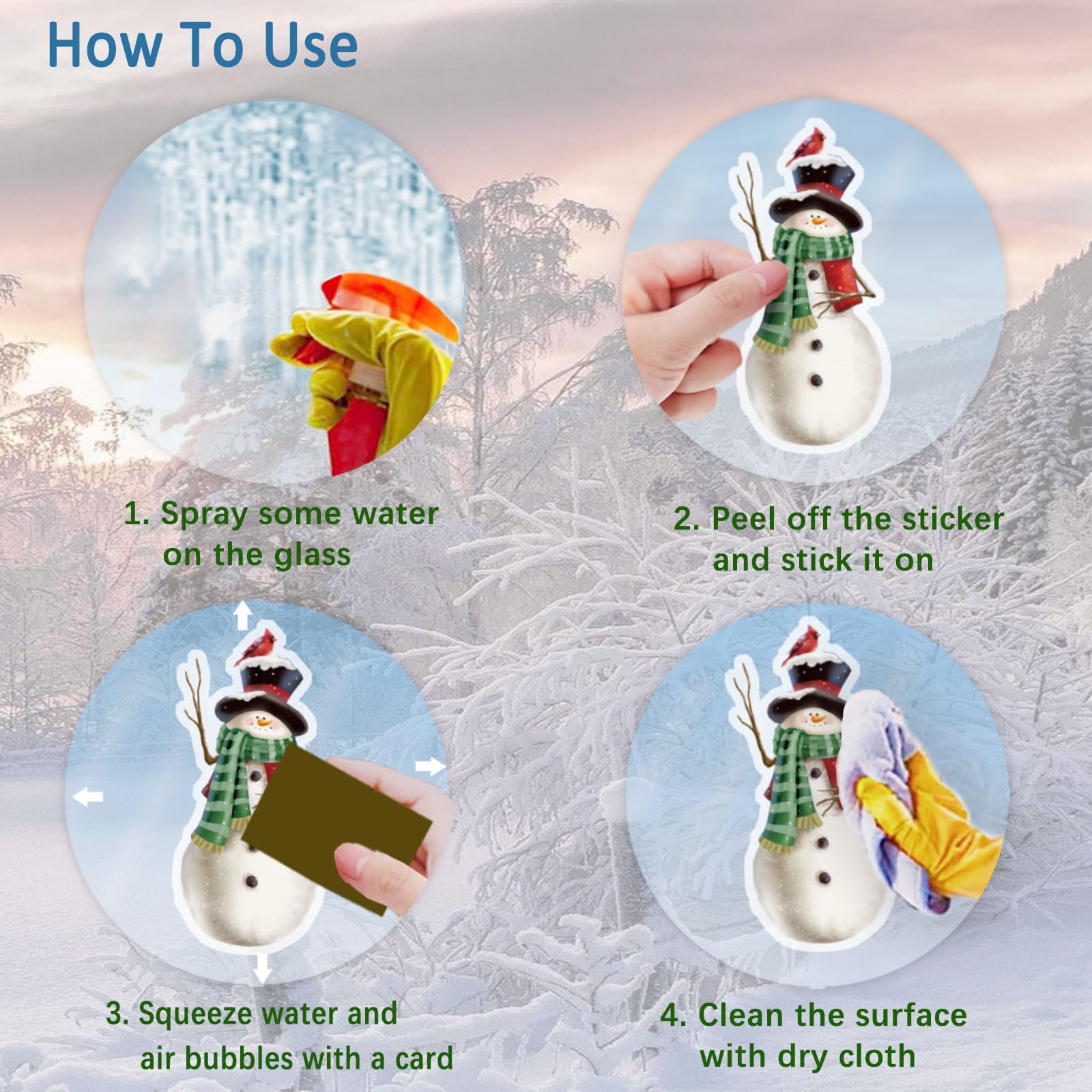 How To Use

1. Spray some water on the glass

2. Peel off the sticker and stick it on

3. Squeeze water and air bubbles with a card

4. Clean the surface with dry cloth