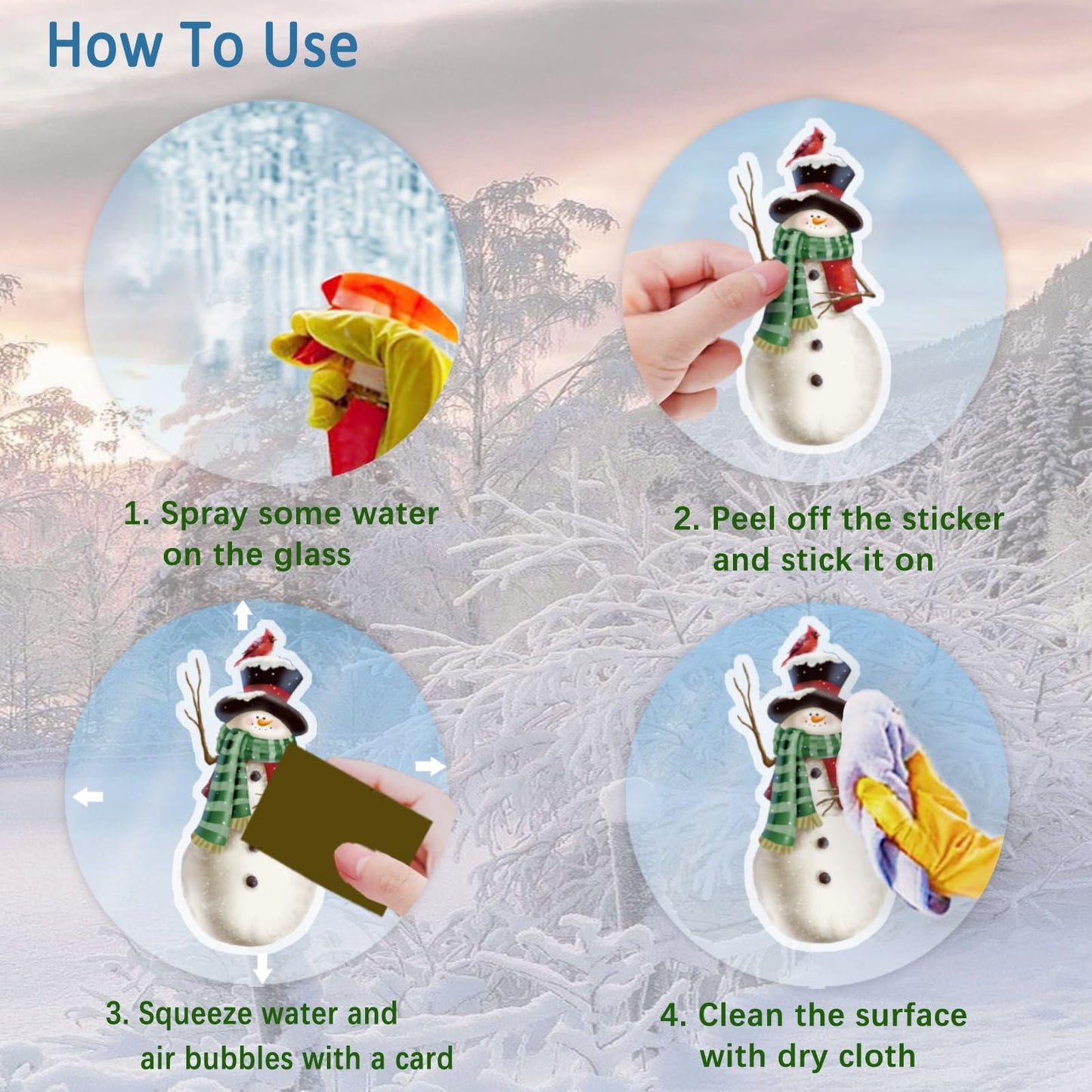 How To Use

1. Spray some water on the glass

2. Peel off the sticker and stick it on

3. Squeeze water and air bubbles with a card

4. Clean the surface with dry cloth