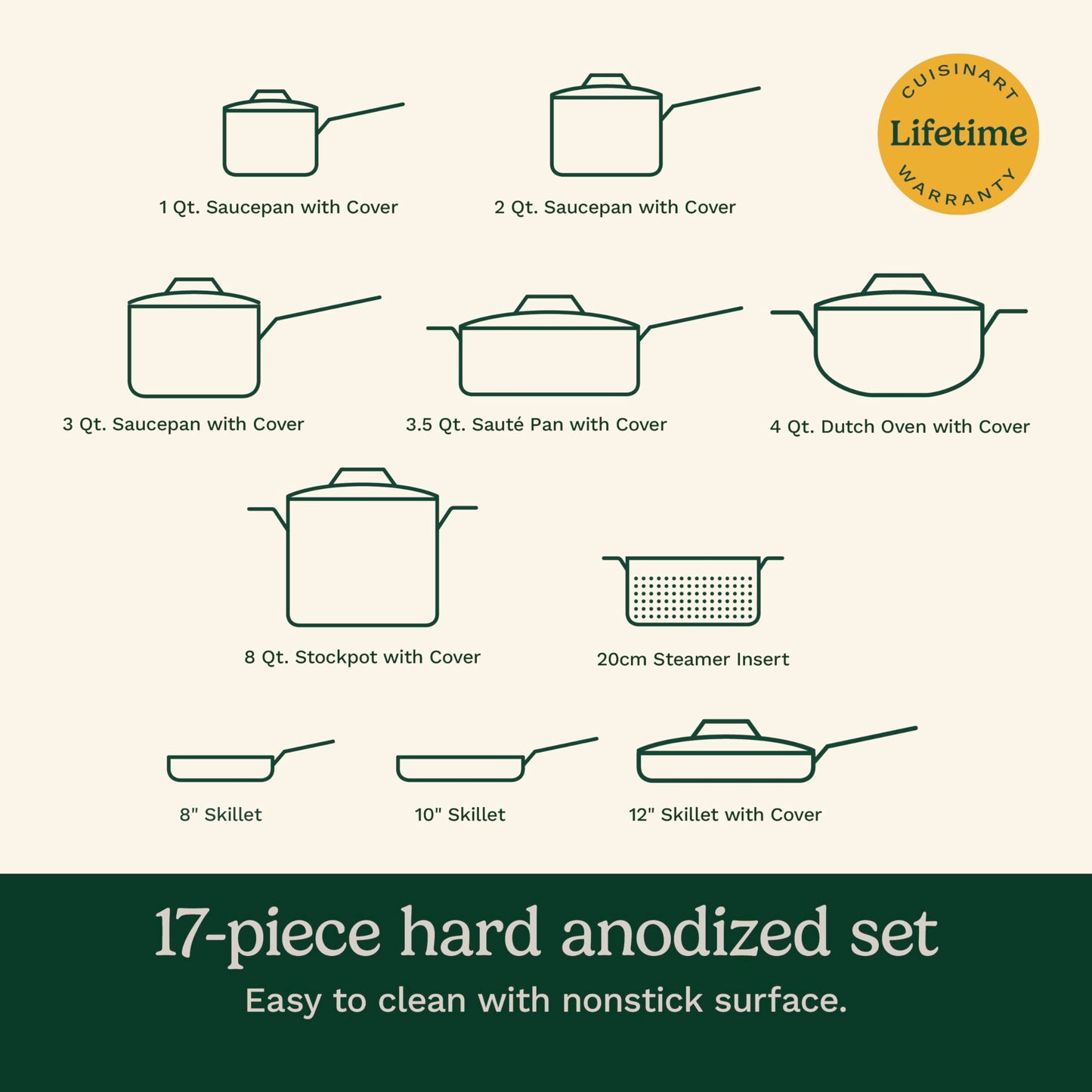 1 Qt. Saucepan with Cover

2 Qt. Saucepan with Cover

CUISINART
Lifetime
WARRANTY

3 Qt. Saucepan with Cover

3.5 Qt. Sauté Pan with Cover

4 Qt. Dutch Oven with Cover

8 Qt. Stockpot with Cover

20cm Steamer Insert

8" Skillet

10" Skillet

12" Skillet with Cover

17-piece hard anodized set

Easy to clean with nonstick surface.