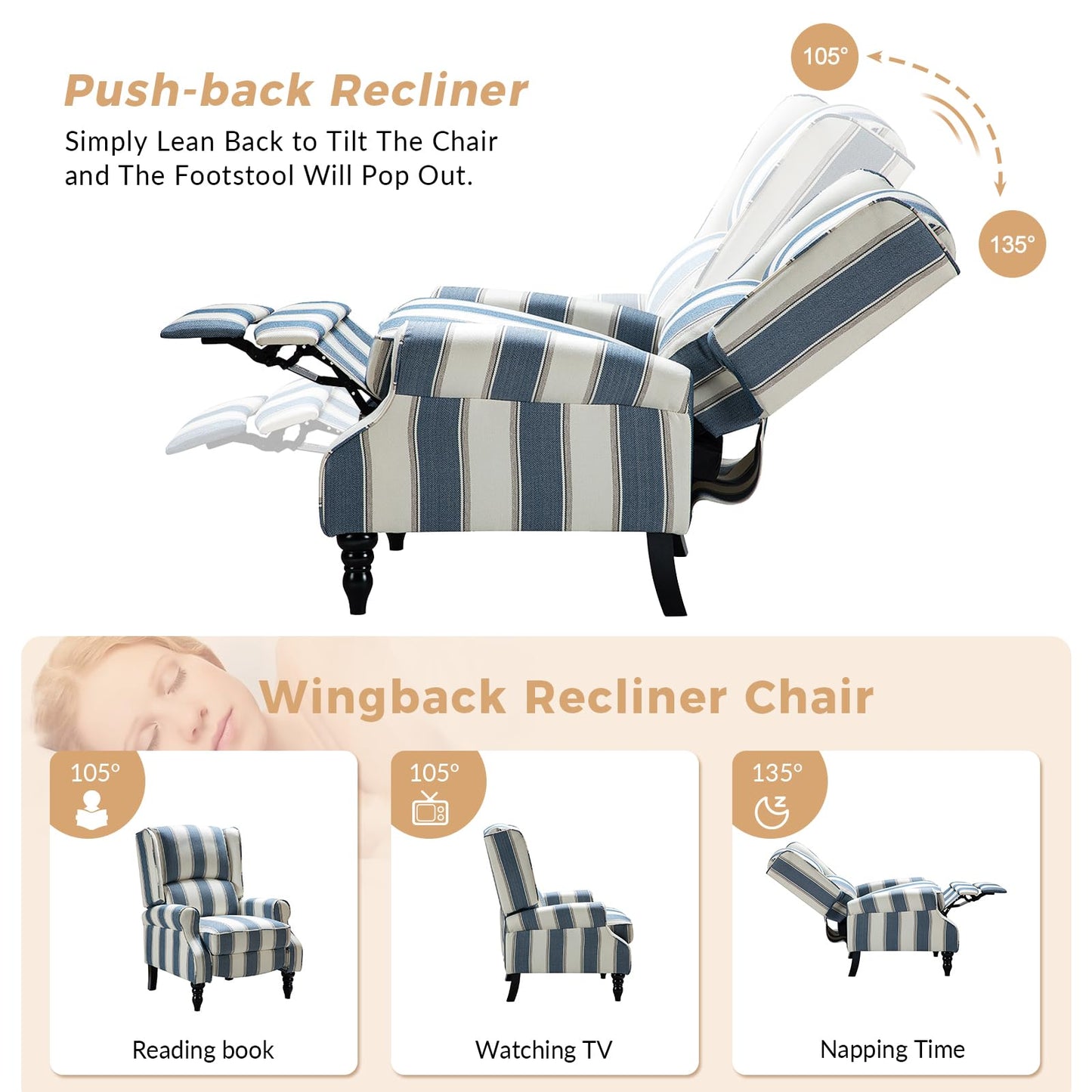 Push-back Recliner

Simply Lean Back to Tilt The Chair and The Footstool Will Pop Out.

105°

135°

Wingback Recliner Chair

105°

Reading book

105°

Watching TV

135°

Napping Time