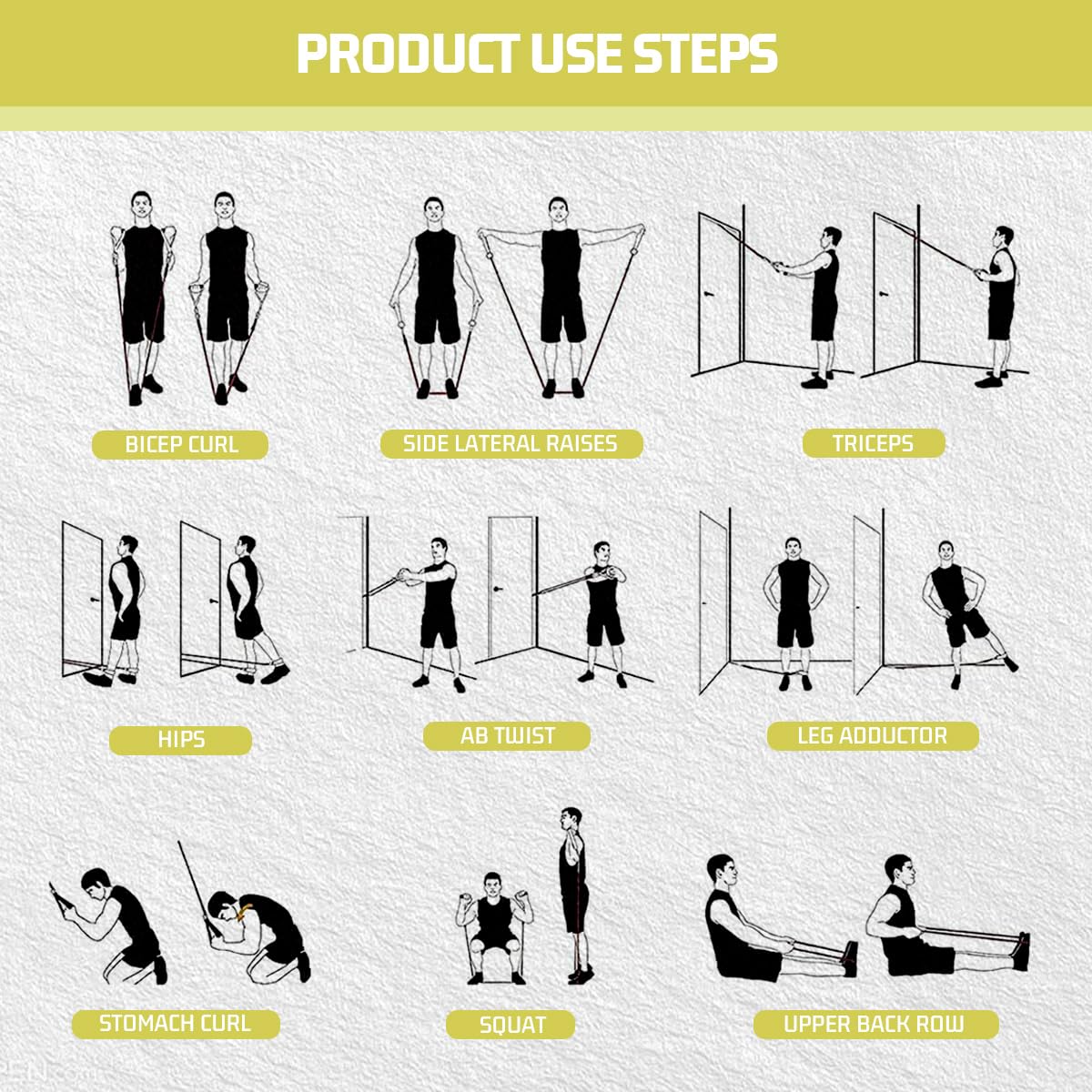 PRODUCT USE STEPS

BICEP CURL

SIDE LATERAL RAISES

TRICEPS

HIPS

AB TWIST

LEG ADDUCTOR

STOMACH CURL

SQUAT

UPPER BACK ROW