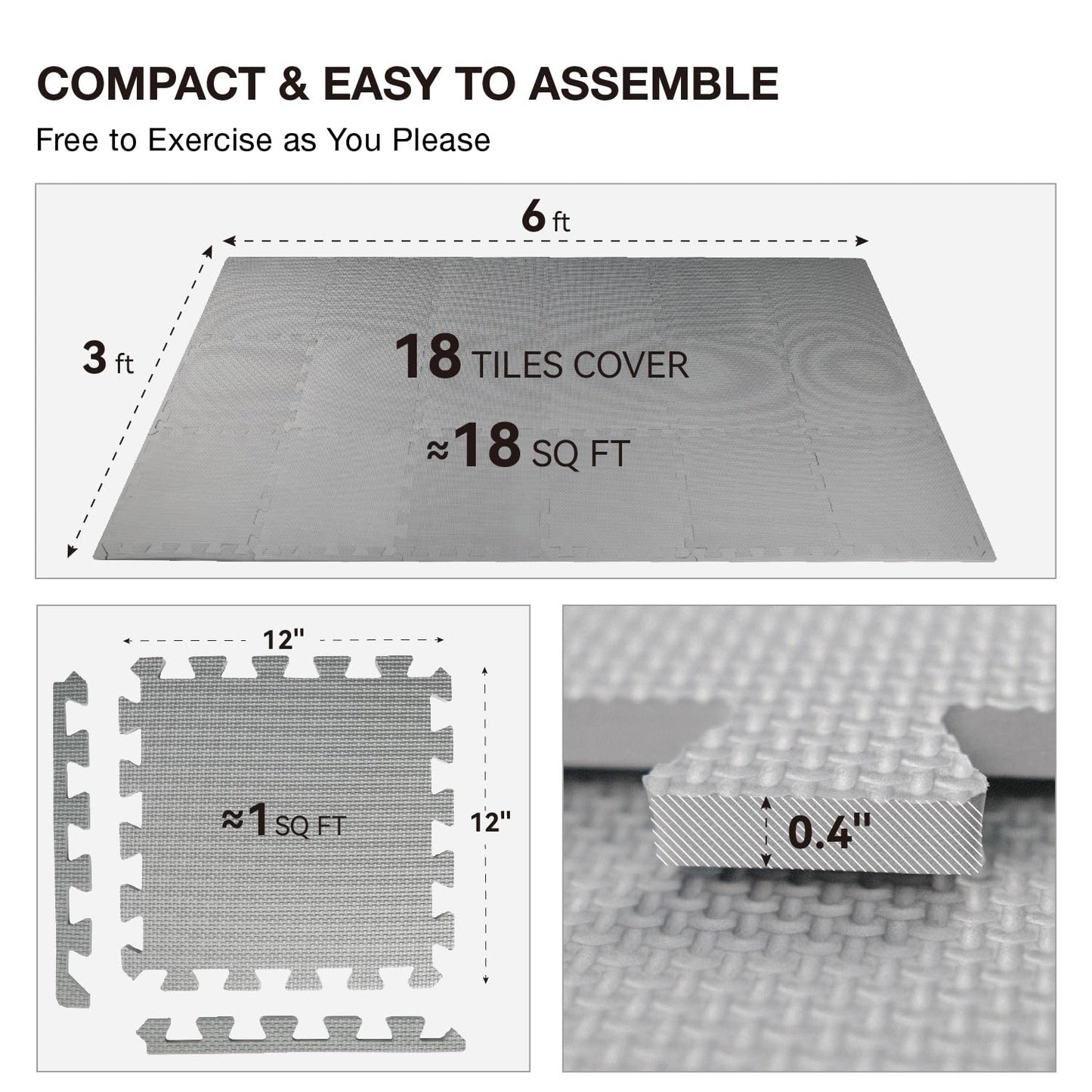 COMPACT & EASY TO ASSEMBLE

Free to Exercise as You Please

6 ft

3 ft

18 TILES COVER

≈18 SQ FT

12"

≈1 SQ FT

12"

0.4"